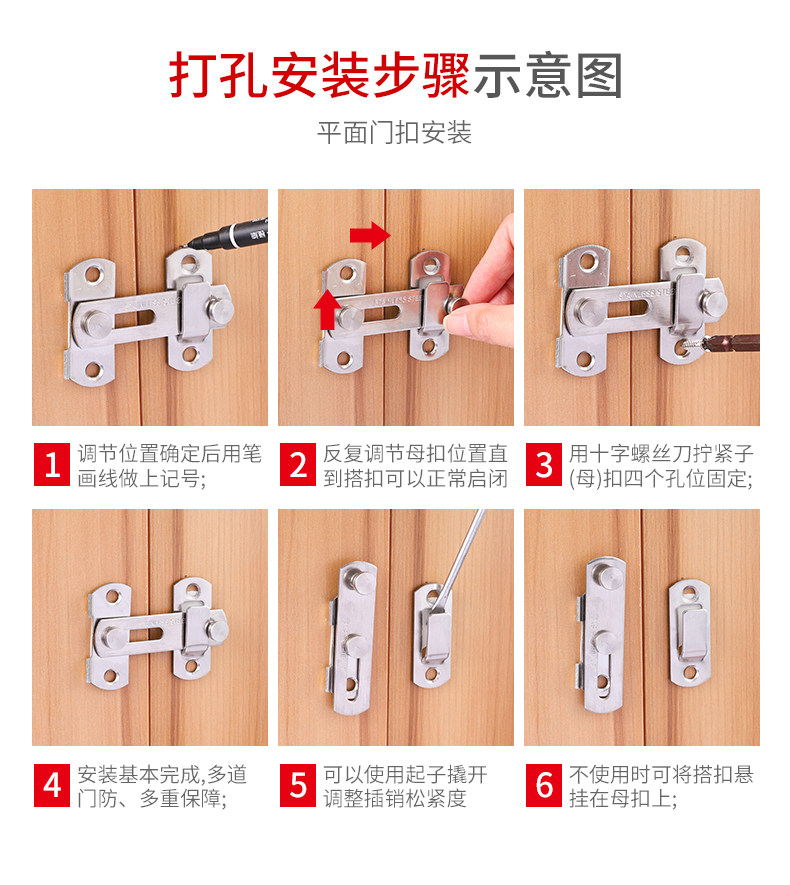 打孔安装步骤示意图

平面门扣安装

1 调节位置确定后用笔画线做上记号;

2 反复调节母扣位置直到搭扣可以正常启闭

3 用十字螺丝刀拧紧子(母)扣四个孔位固定;

4 安装基本完成,多道门防、多重保障;

5 可以使用起子撬开调整插销松紧度

6 不使用时可将搭扣悬挂在母扣上;