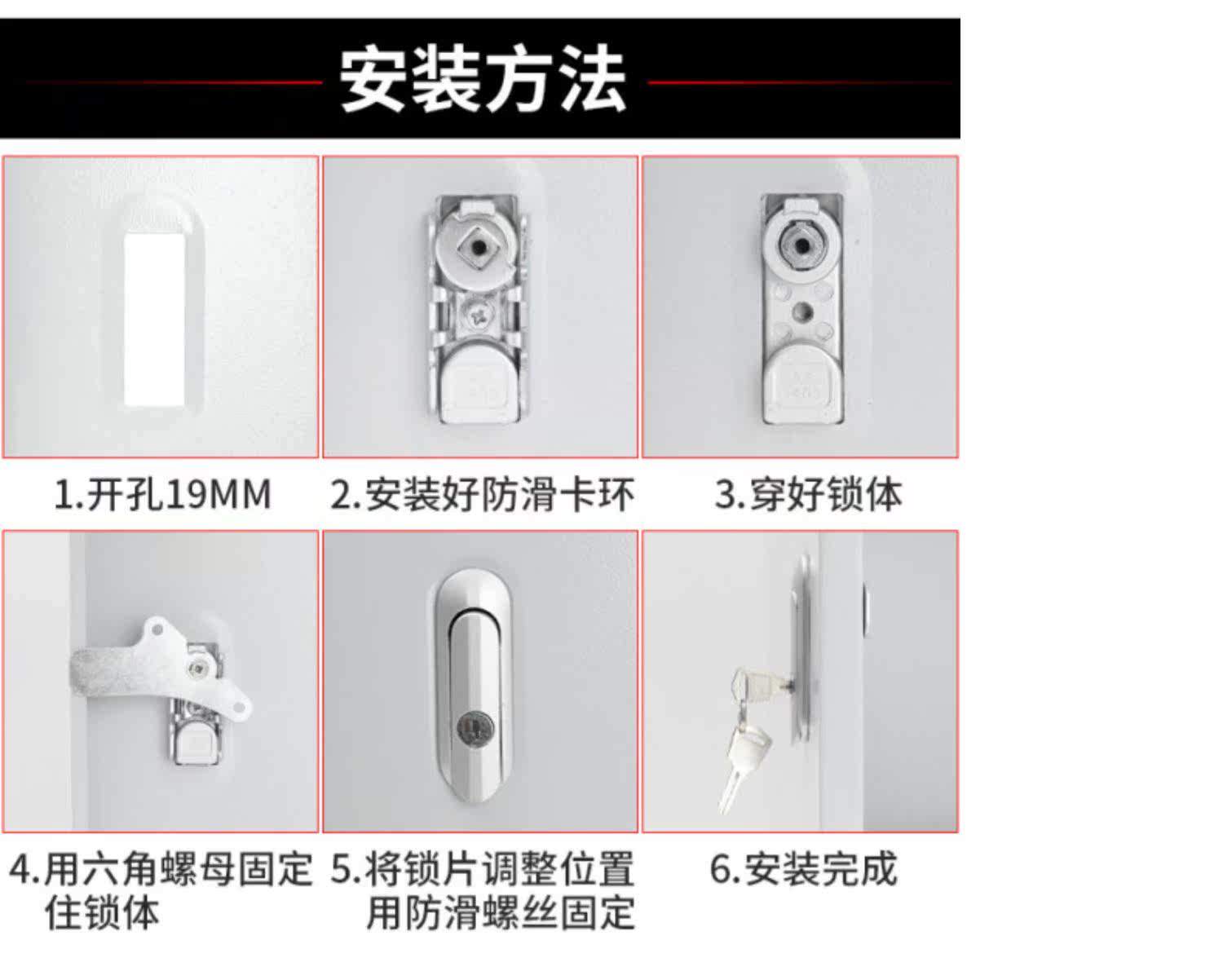 安装方法

1.开孔19MM

2.安装好防滑卡环

3.穿好锁体

4.用六角螺母固定住锁体

5.将锁片调整位置用防滑螺丝固定

6.安装完成