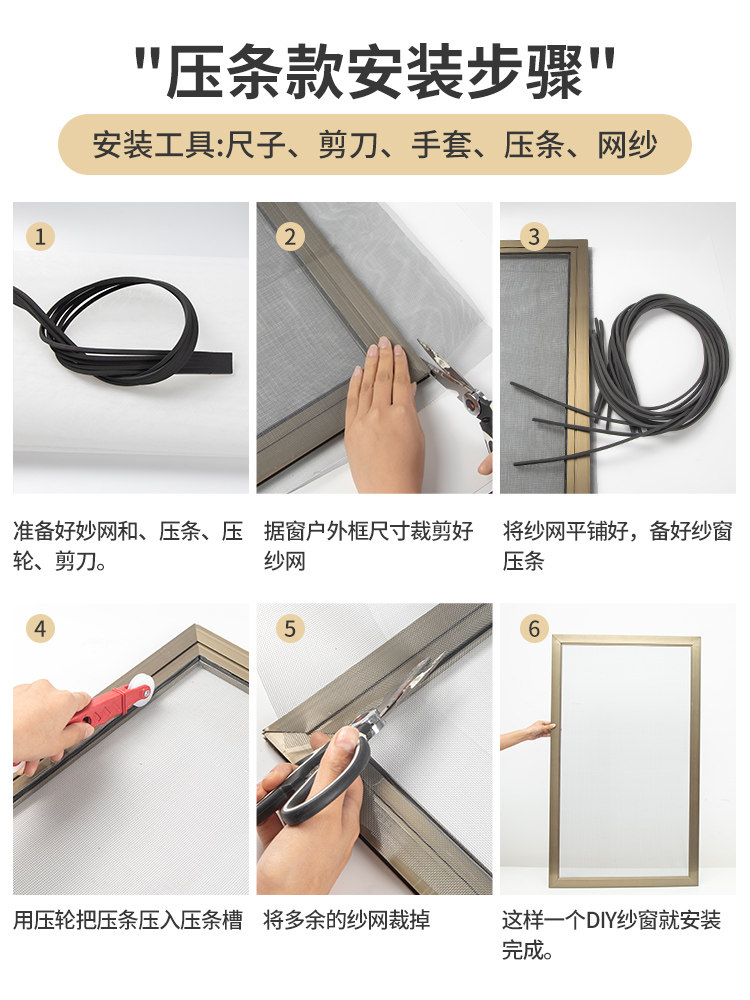 "压条款安装步骤"

安装工具:尺子、剪刀、手套、压条、网纱

1

准备好妙网和、压条、压轮、剪刀。

2

据窗户外框尺寸裁剪好纱网

3

将纱网平铺好，备好纱窗压条

4

用压轮把压条压入压条槽

5

将多余的纱网裁掉

6

这样一个DIY纱窗就安装完成。