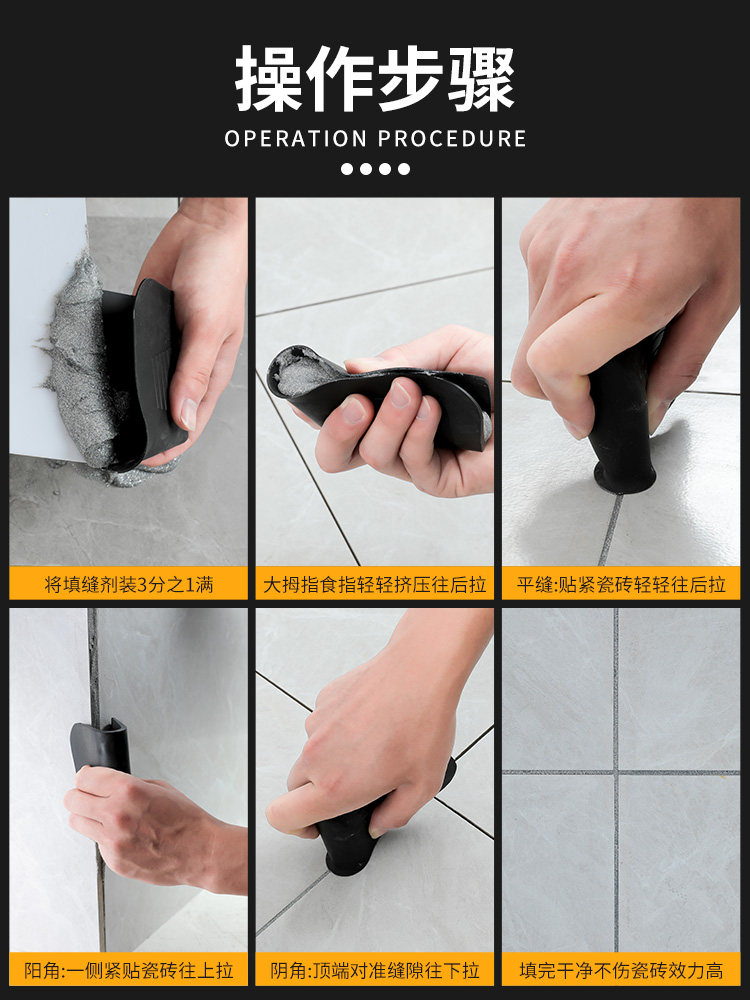 操作步骤
OPERATION PROCEDURE

将填缝剂装3分之1满

大拇指食指轻轻挤压往后拉

平缝:贴紧瓷砖轻轻往后拉

阳角:一侧紧贴瓷砖往上拉

阴角:顶端对准缝隙往下拉

填完干净不伤瓷砖效力高