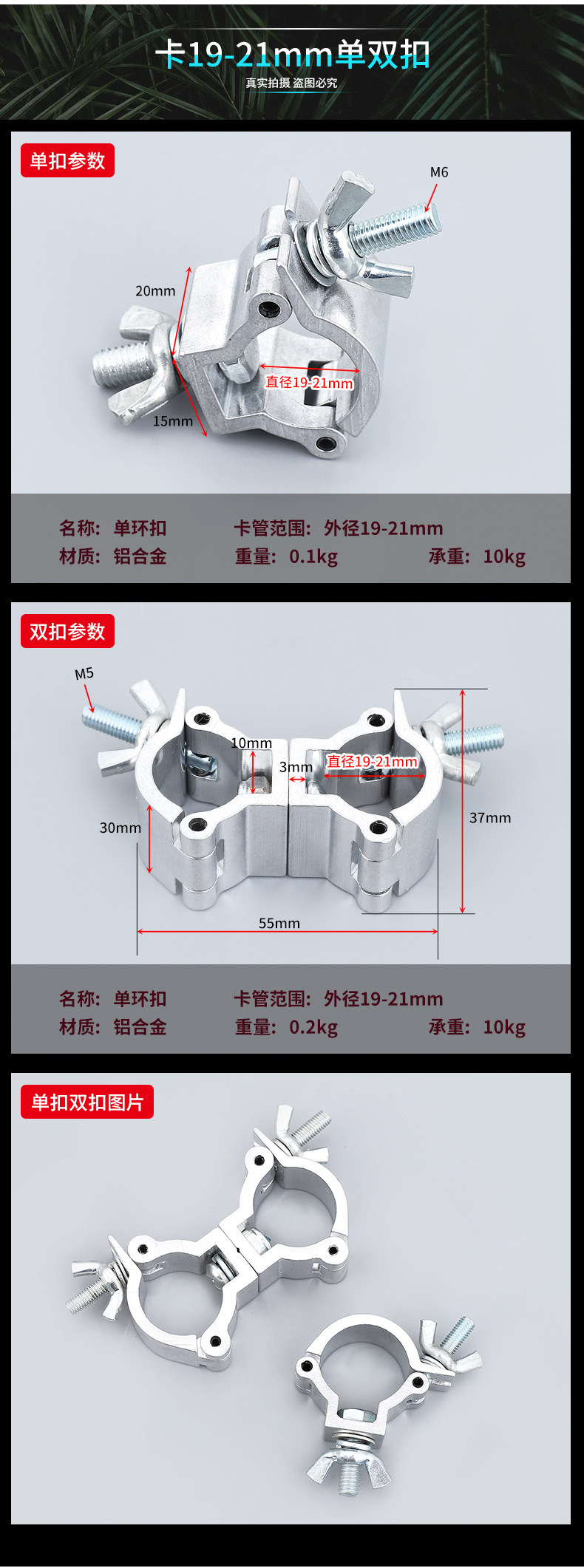 卡19-21mm单双扣
真实拍摄 盗图必究

单扣参数

M6
20mm
直径19-21mm
15mm

名称：单环扣 卡管范围：外径19-21mm
材质：铝合金 重量：0.1kg 承重：10kg

双扣参数

M5
10mm
3mm
直径19-21mm
30mm
37mm
55mm

名称：单环扣 卡管范围：外径19-21mm
材质：铝合金 重量：0.2kg 承重：10kg

单扣双扣图片