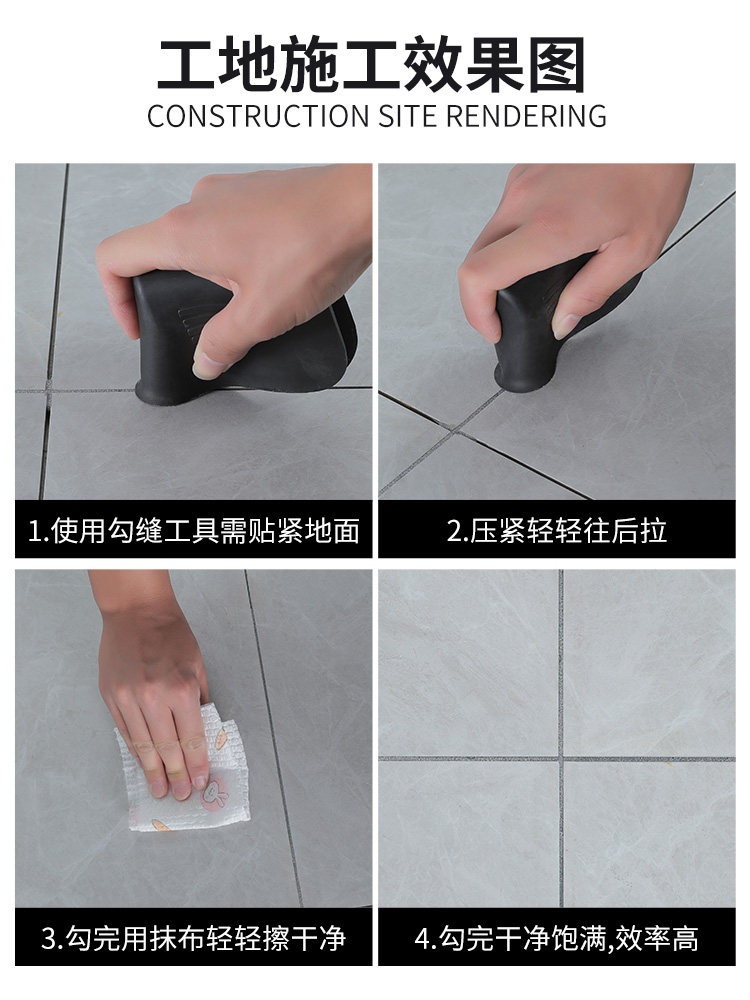 工地施工效果图
CONSTRUCTION SITE RENDERING

1.使用勾缝工具需贴紧地面

2.压紧轻轻往后拉

3.勾完用抹布轻轻擦干净

4.勾完干净饱满,效率高