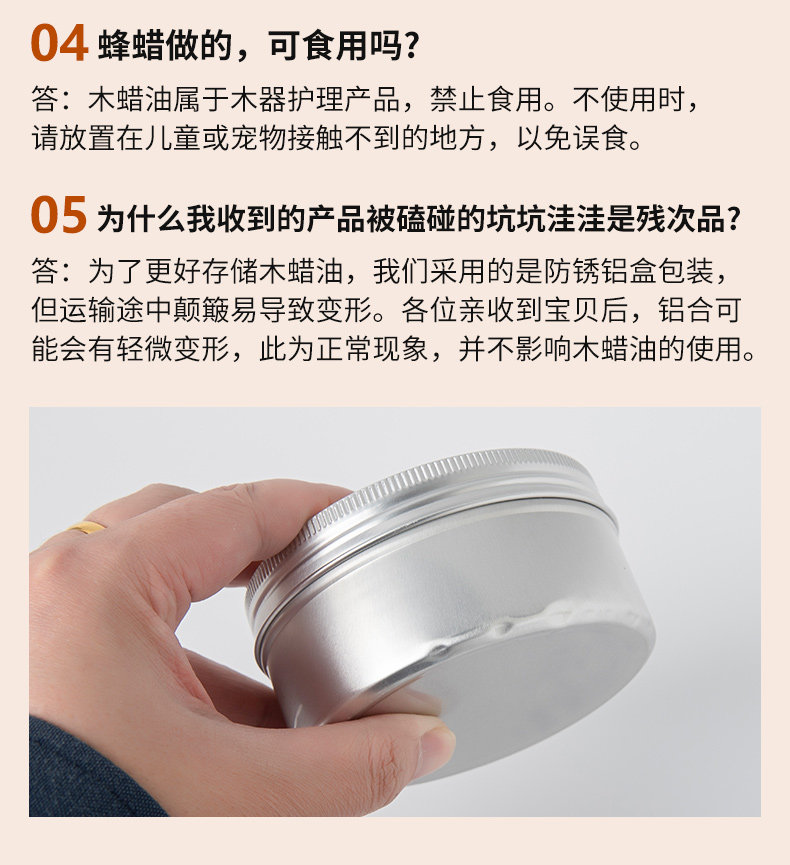 04 蜂蜡做的，可食用吗？

答：木蜡油属于木器护理产品，禁止食用。不使用时，请放置在儿童或宠物接触不到的地方，以免误食。

05 为什么我收到的产品被磕碰的坑坑洼洼是残次品？

答：为了更好存储木蜡油，我们采用的是防锈铝盒包装，但运输途中颠簸易导致变形。各位亲收到宝贝后，铝合可能会有轻微变形，此为正常现象，并不影响木蜡油的使用。