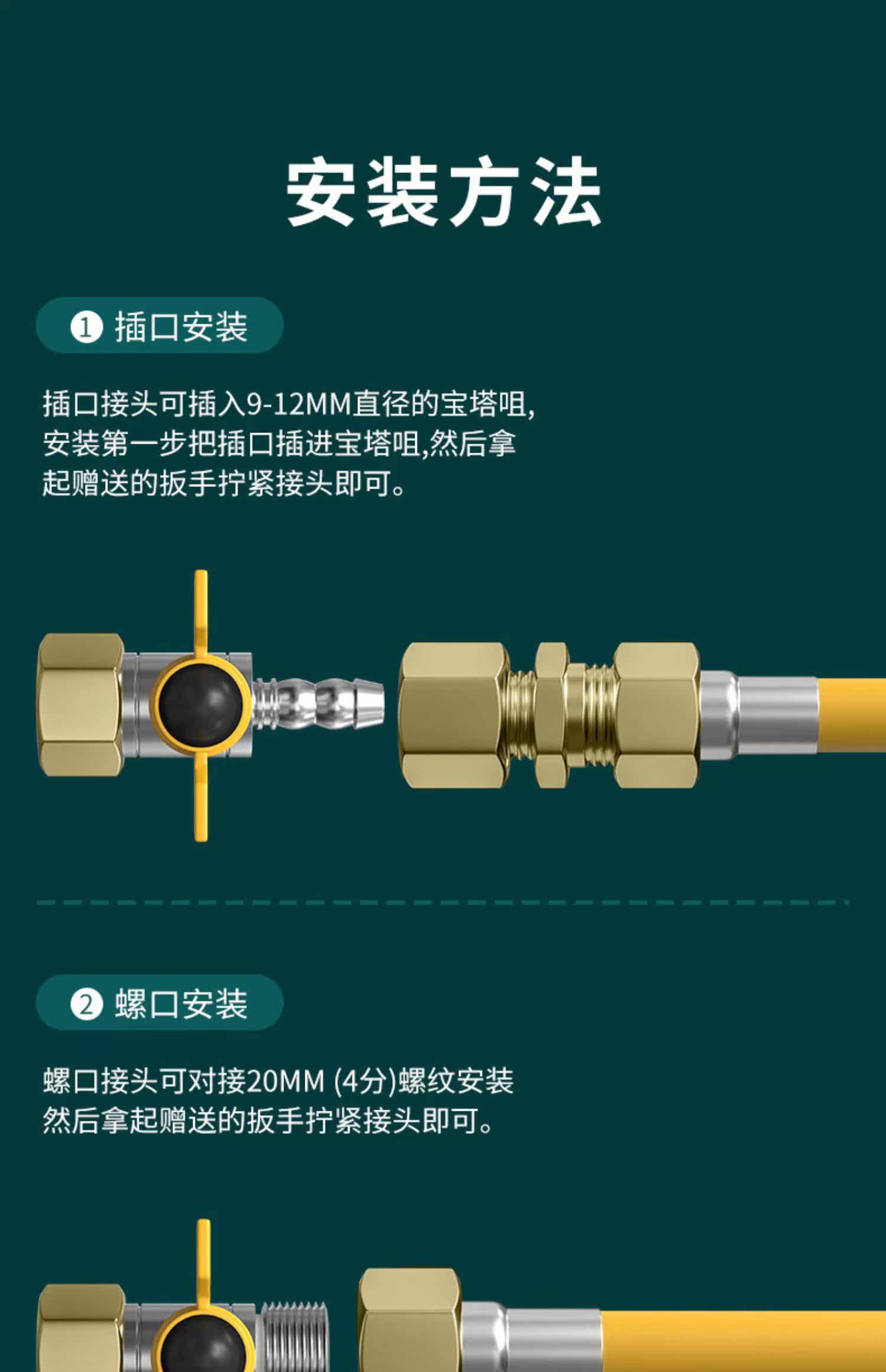 安装方法

① 插口安装

插口接头可插入9-12MM直径的宝塔咀,安装第一步把插口插进宝塔咀,然后拿起赠送的扳手拧紧接头即可。

② 螺口安装

螺口接头可对接20MM (4分)螺纹安装然后拿起赠送的扳手拧紧接头即可。