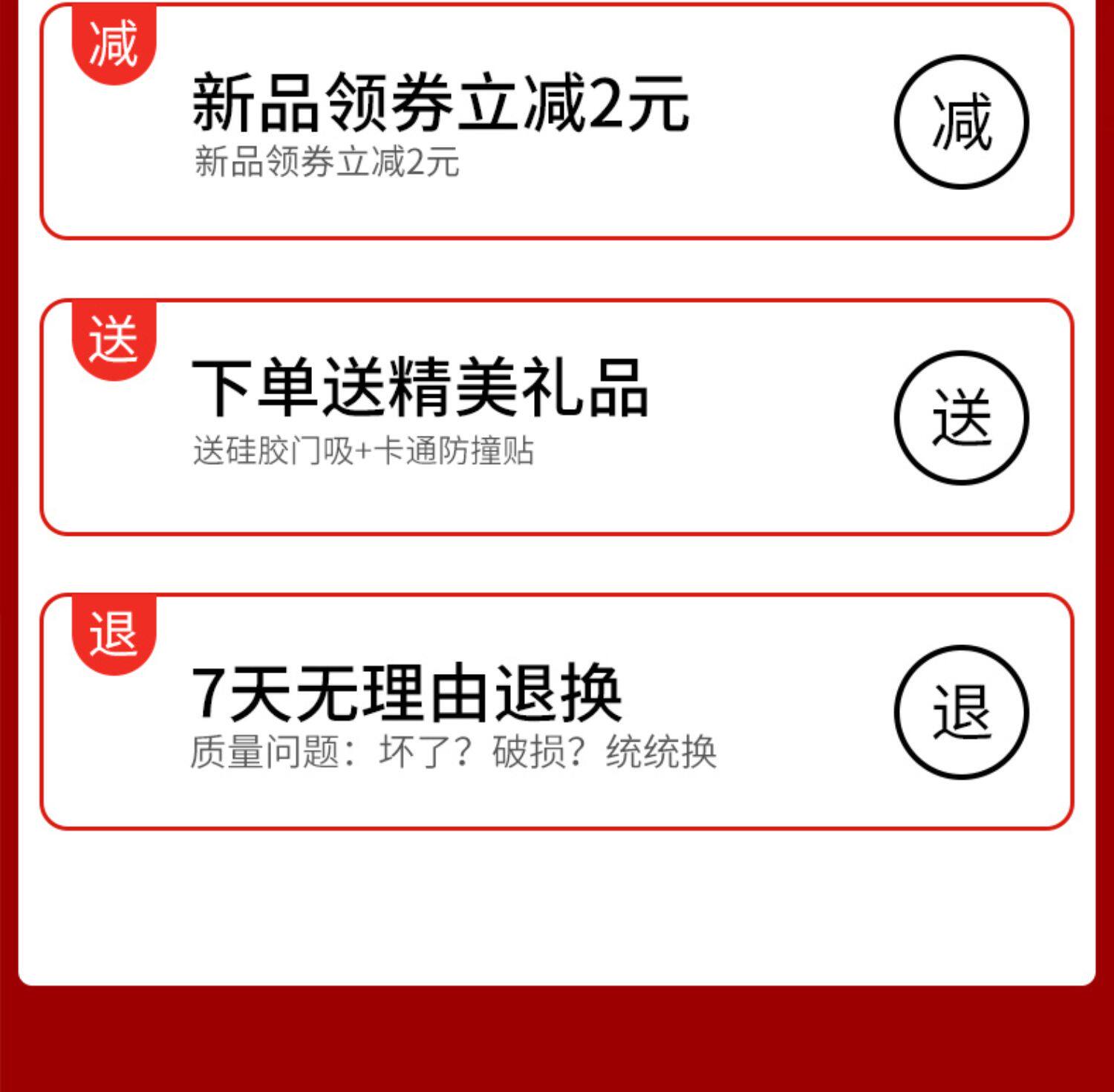 减

新品领券立减2元

新品领券立减2元

减

送

下单送精美礼品

送硅胶门吸+卡通防撞贴

送

退

7天无理由退换

质量问题：坏了？破损？统统换

退