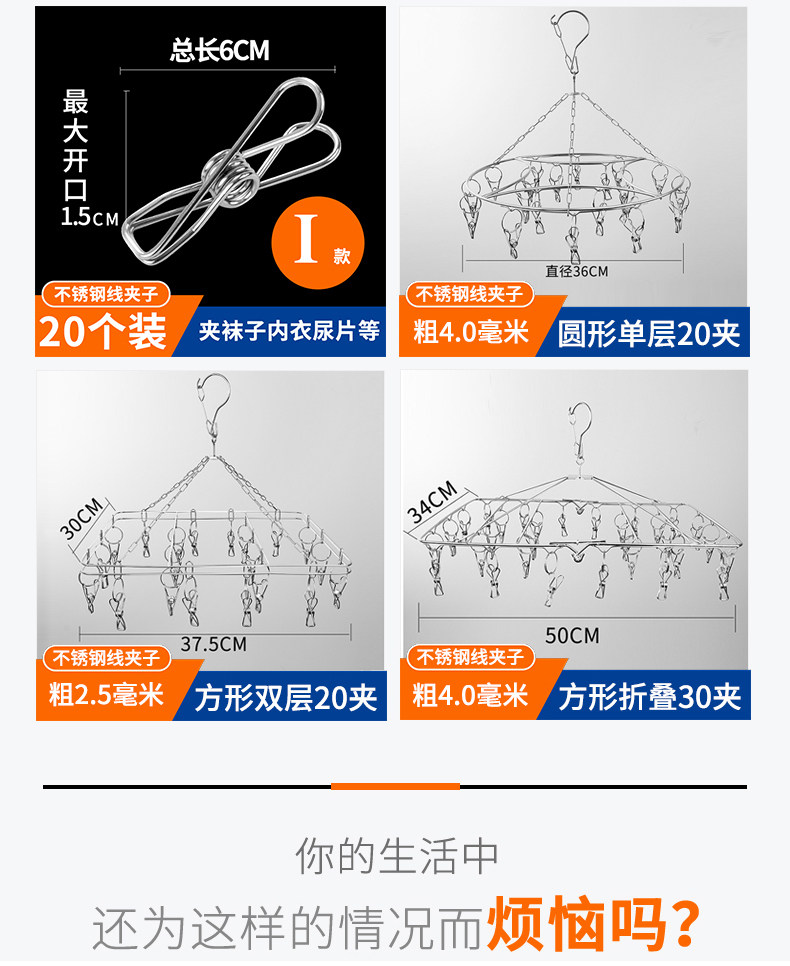 总长6CM

最大开口1.5CM

I 款

不锈钢线夹子

20个装

夹袜子内衣尿片等

直径36CM

不锈钢线夹子

粗4.0毫米

圆形单层20夹

30CM

37.5CM

不锈钢线夹子

粗2.5毫米

方形双层20夹

34CM

50CM

不锈钢线夹子

粗4.0毫米

方形折叠30夹

你的生活中

还为这样的情况而烦恼吗？