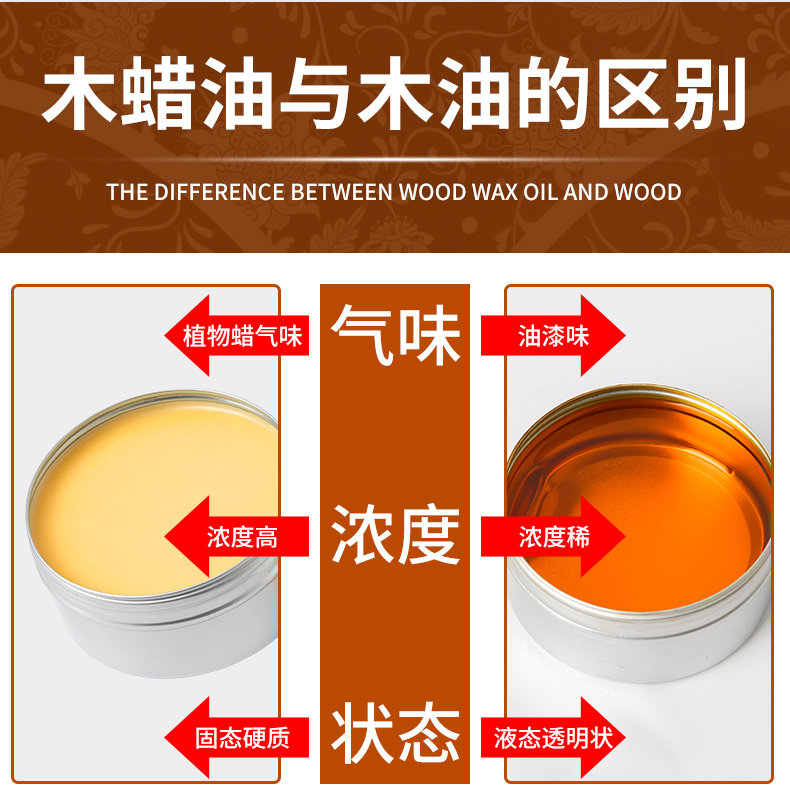 木蜡油与木油的区别

THE DIFFERENCE BETWEEN WOOD WAX OIL AND WOOD

植物蜡气味

气味

油漆味

浓度高

浓度

浓度稀

固态硬质

状态

液态透明状