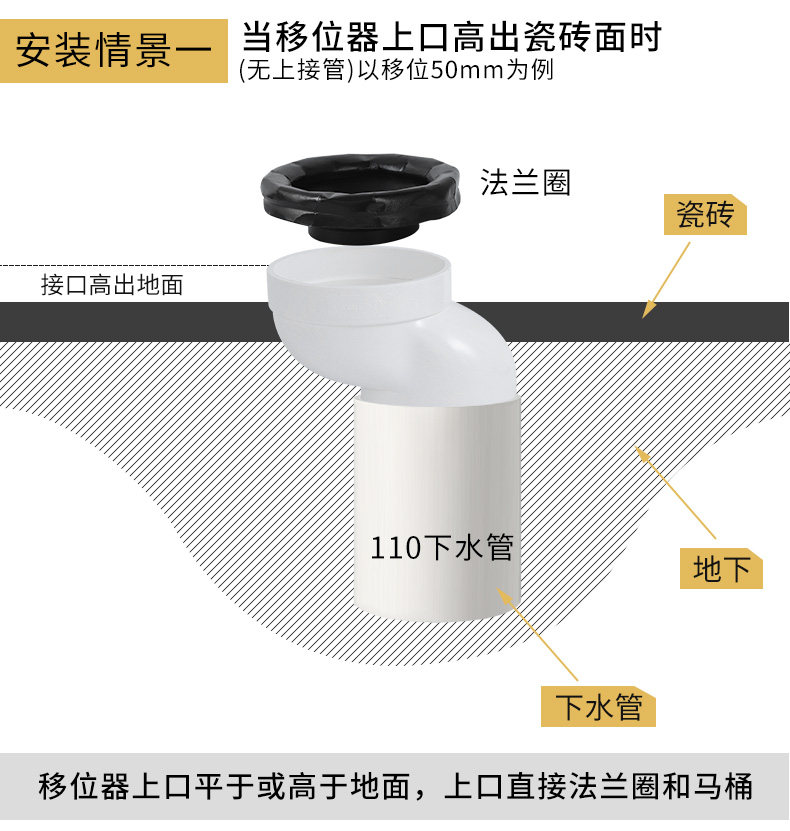 安装情景一

当移位器上口高出瓷砖面时
(无上接管)以移位50mm为例

法兰圈

瓷砖

接口高出地面

110下水管

地下

下水管

移位器上口平于或高于地面，上口直接法兰圈和马桶