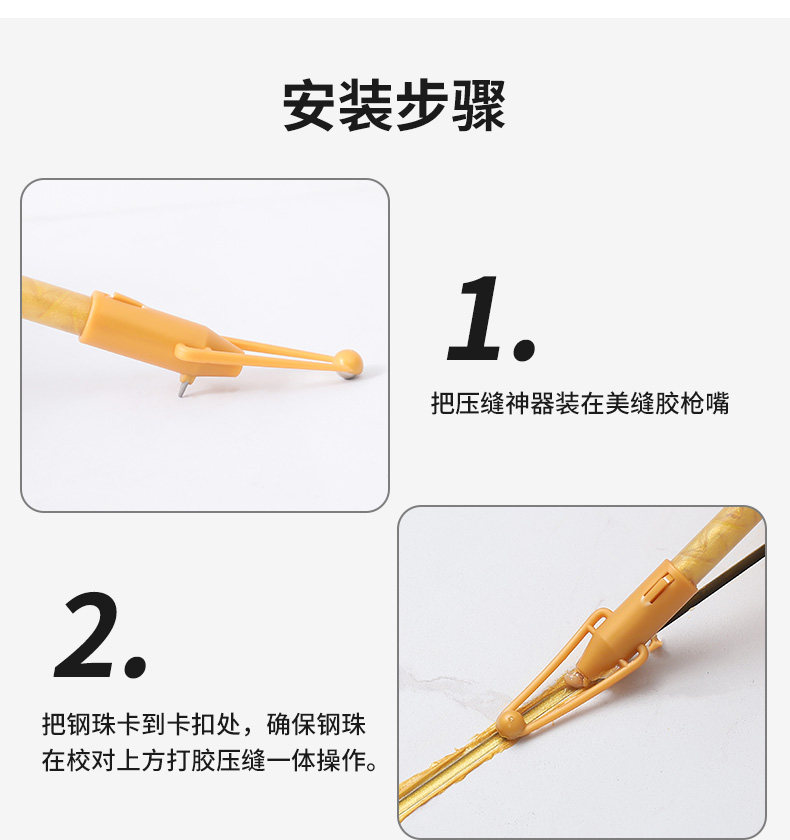 安装步骤

1.

把压缝神器装在美缝胶枪嘴

2.

把钢珠卡到卡扣处，确保钢珠在校对上方打胶压缝一体操作。