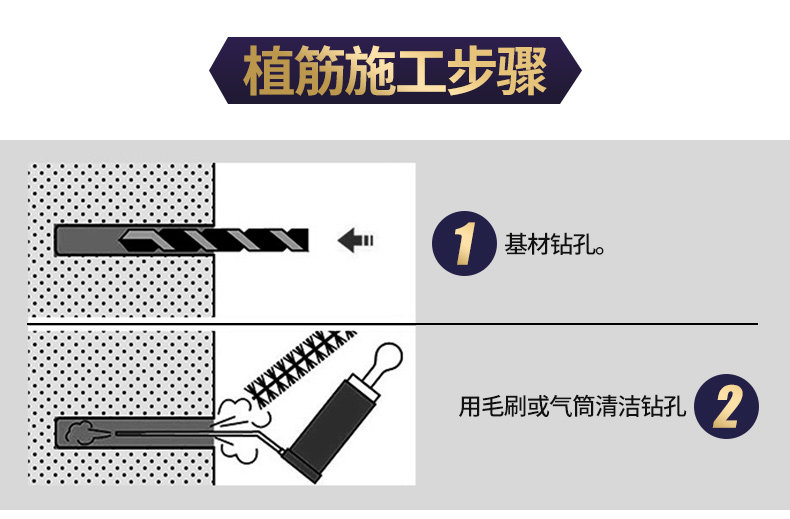 植筋施工步骤

1 基材钻孔。

用毛刷或气筒清洁钻孔 2