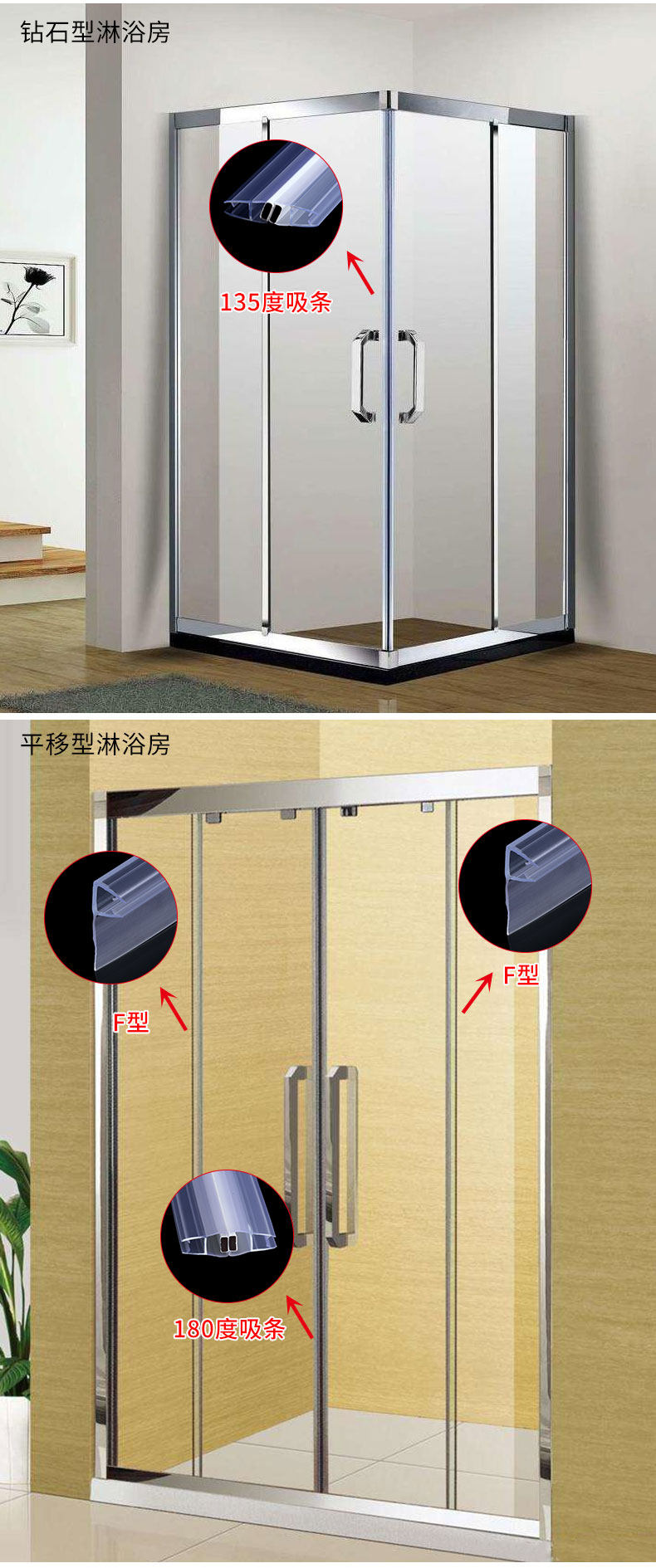 钻石型淋浴房

135度吸条

平移型淋浴房

F型

F型

180度吸条