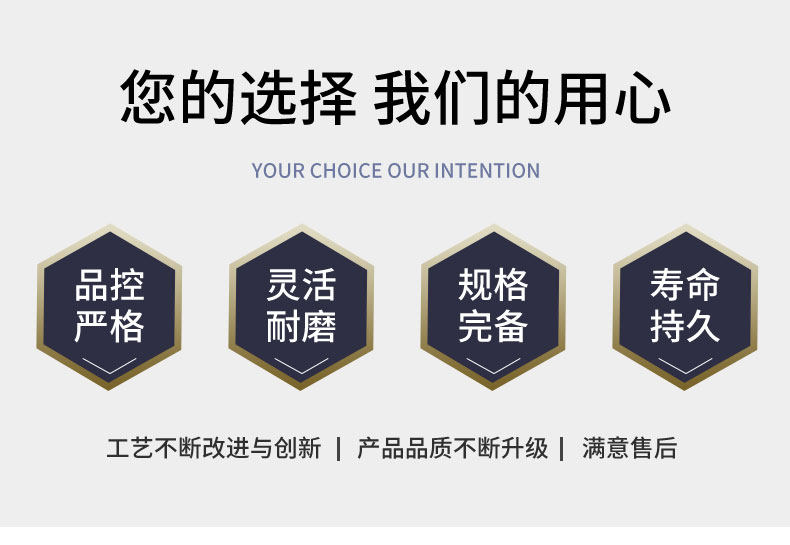 您的选择 我们的用心

YOUR CHOICE OUR INTENTION

品控
严格

灵活
耐磨

规格
完备

寿命
持久

工艺不断改进与创新 | 产品品质不断升级 | 满意售后