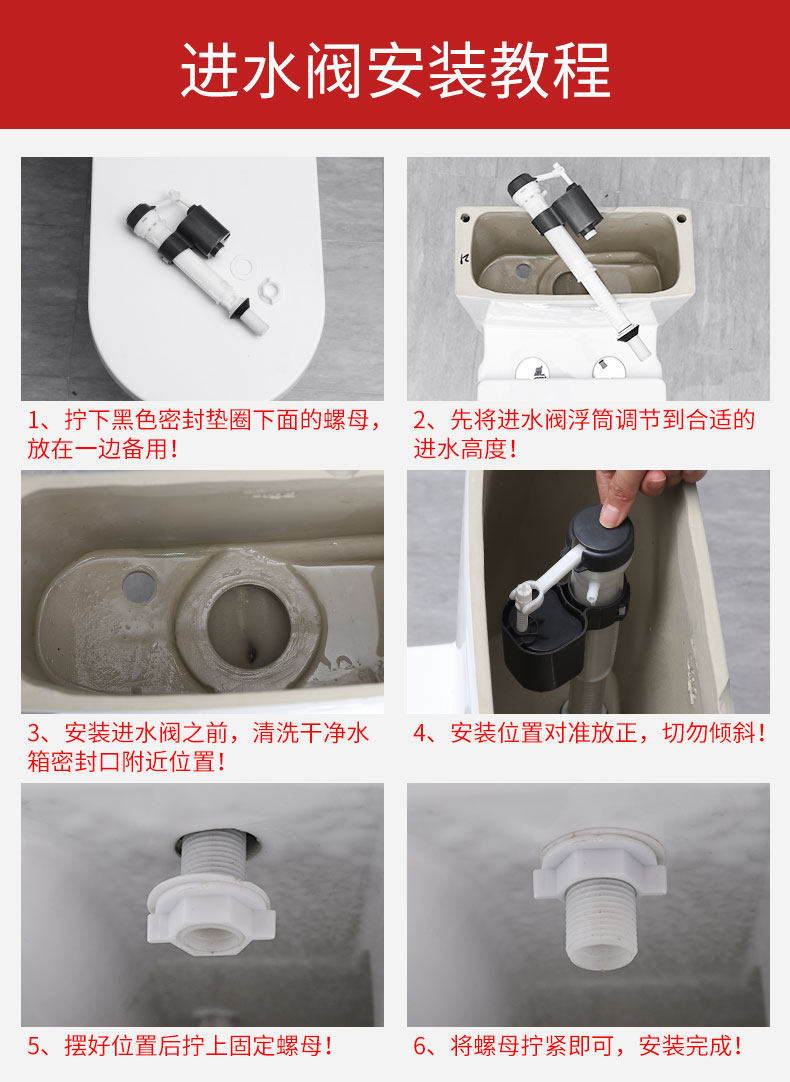 进水阀安装教程

1、拧下黑色密封垫圈下面的螺母，放在一边备用！

2、先将进水阀浮筒调节到合适的进水高度！

3、安装进水阀之前，清洗干净水箱密封口附近位置！

4、安装位置对准放正，切勿倾斜！

5、摆好位置后拧上固定螺母！

6、将螺母拧紧即可，安装完成！