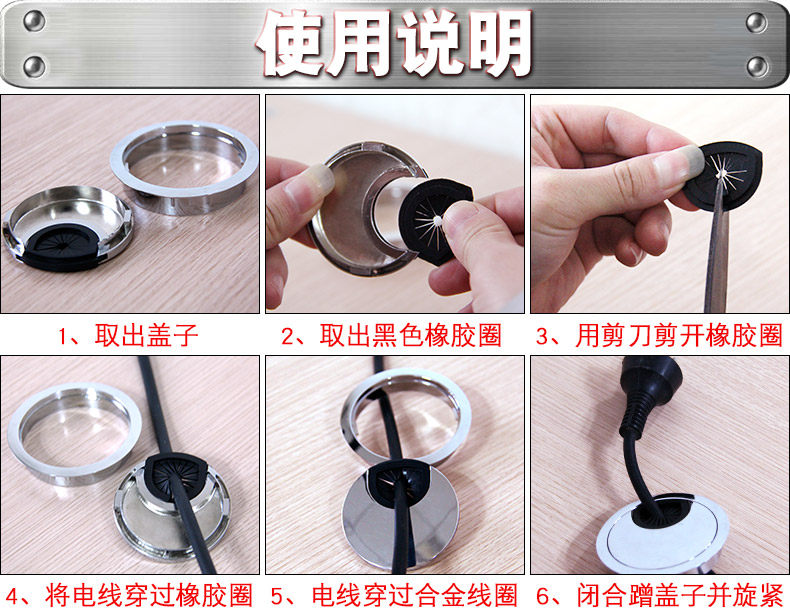 使用说明

1、取出盖子

2、取出黑色橡胶圈

3、用剪刀剪开橡胶圈

4、将电线穿过橡胶圈

5、电线穿过合金线圈

6、闭合蹭盖子并旋紧