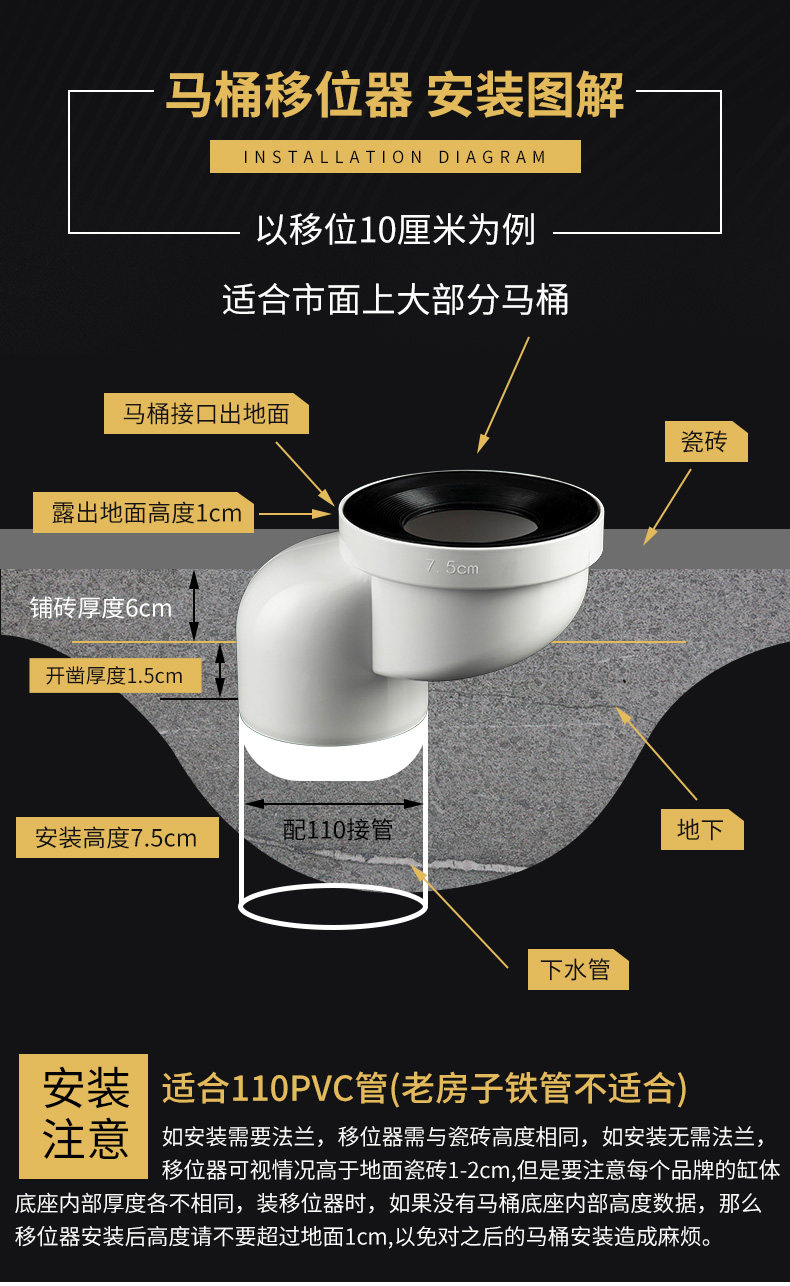 马桶移位器 安装图解

INSTALLATION DIAGRAM

以移位10厘米为例

适合市面上大部分马桶

马桶接口出地面

瓷砖

露出地面高度1cm

7.5cm

铺砖厚度6cm

开凿厚度1.5cm

安装高度7.5cm

配110接管

地下

下水管

安装注意

适合110PVC管(老房子铁管不适合)

如安装需要法兰，移位器需与瓷砖高度相同，如安装无需法兰，移位器可视情况高于地面瓷砖1-2cm,但是要注意每个品牌的缸体底座内部厚度各不相同，装移位器时，如果没有马桶底座内部高度数据，那么移位器安装后高度请不要超过地面1cm,以免对之后的马桶安装造成麻烦。