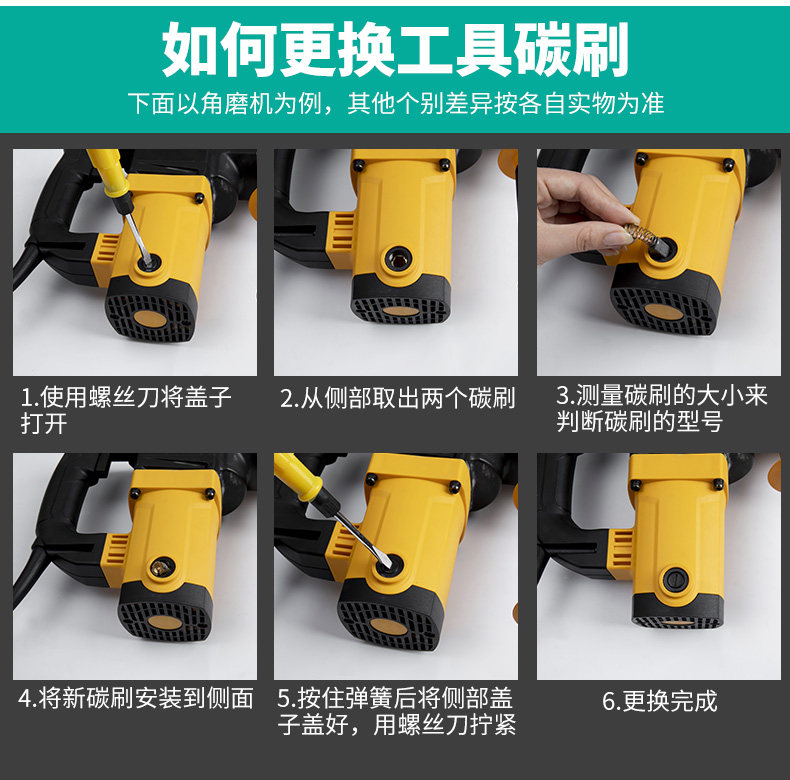 如何更换工具碳刷

下面以角磨机为例，其他个别差异按各自实物为准

1.使用螺丝刀将盖子打开

2.从侧部取出两个碳刷

3.测量碳刷的大小来判断碳刷的型号

4.将新碳刷安装到侧面

5.按住弹簧后将侧部盖子盖好，用螺丝刀拧紧

6.更换完成