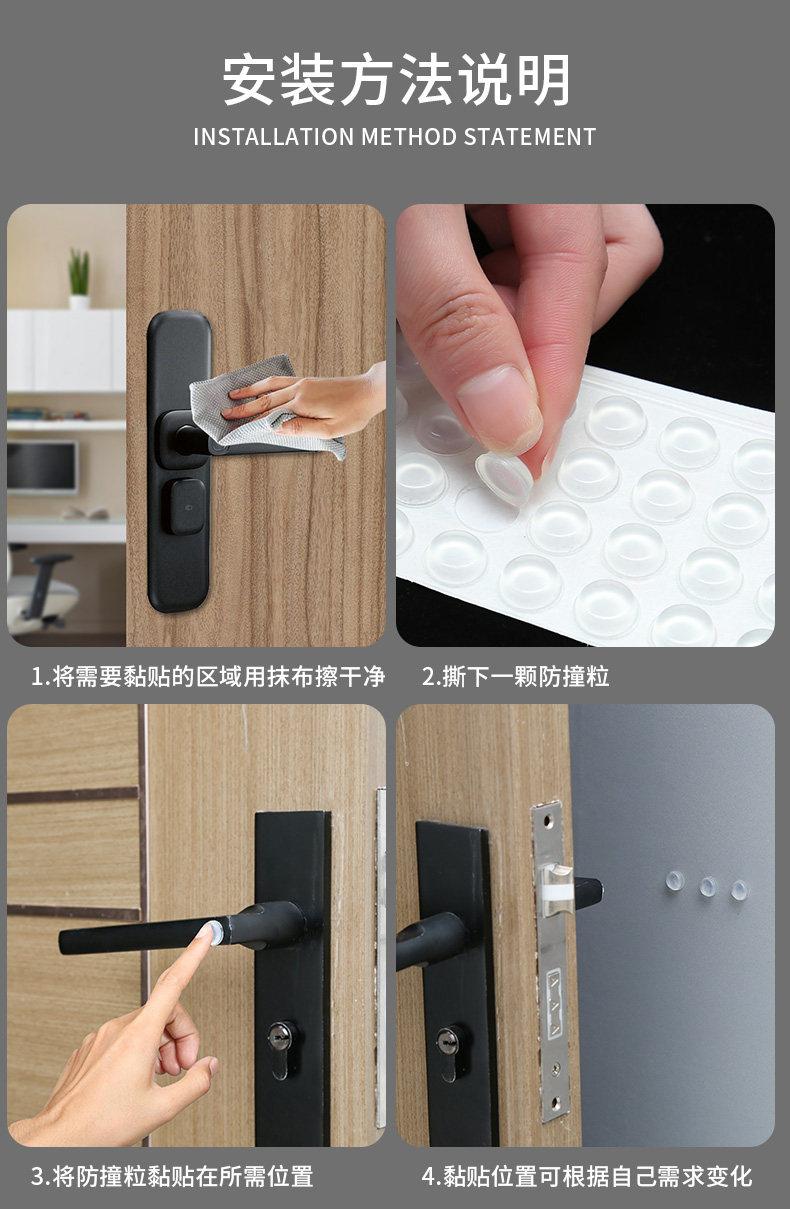 安装方法说明
INSTALLATION METHOD STATEMENT

1.将需要黏贴的区域用抹布擦干净

2.撕下一颗防撞粒

3.将防撞粒黏贴在所需位置

4.黏贴位置可根据自己需求变化