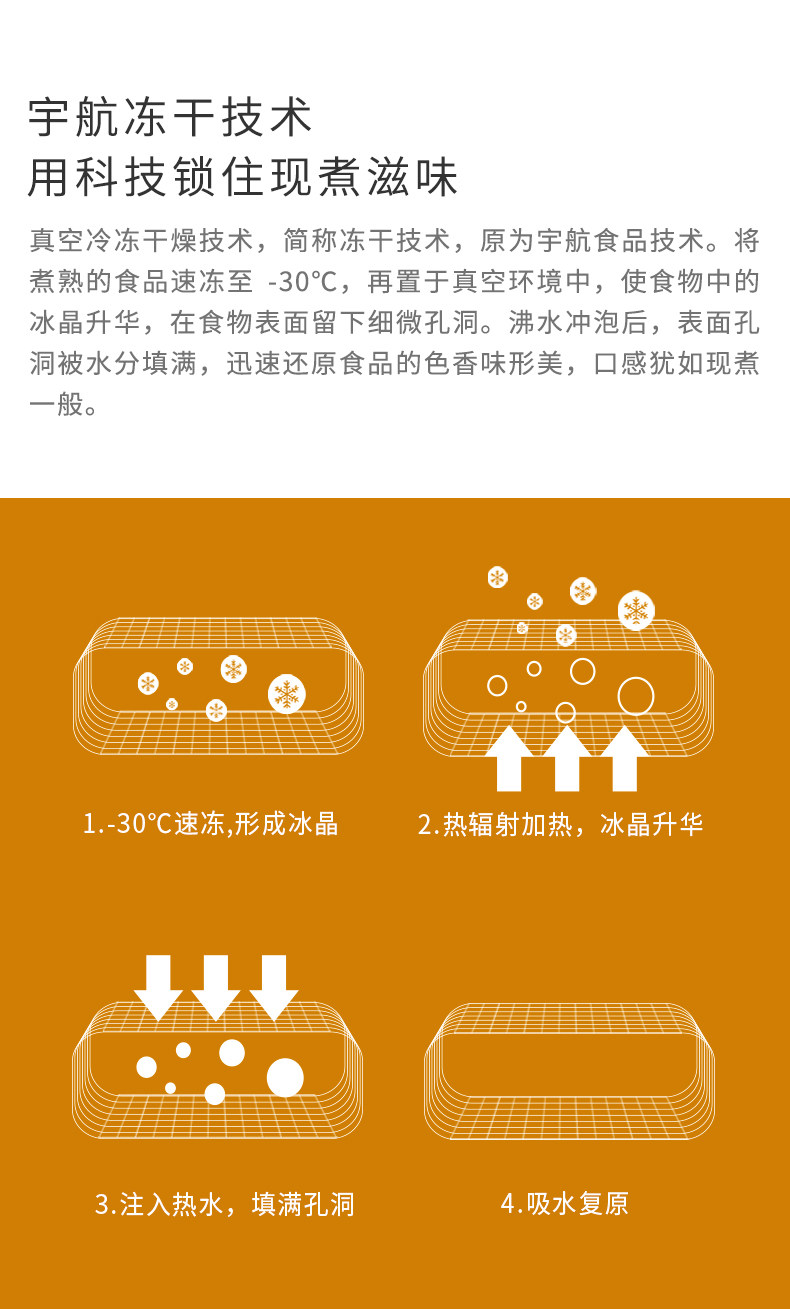 宇航冻干技术
用科技锁住现煮滋味

真空冷冻干燥技术，简称冻干技术，原为宇航食品技术。将煮熟的食品速冻至 -30℃，再置于真空环境中，使食物中的冰晶升华，在食物表面留下细微孔洞。沸水冲泡后，表面孔洞被水分填满，迅速还原食品的色香味形美，口感犹如现煮一般。

1.-30℃速冻,形成冰晶

2.热辐射加热，冰晶升华

3.注入热水，填满孔洞

4.吸水复原