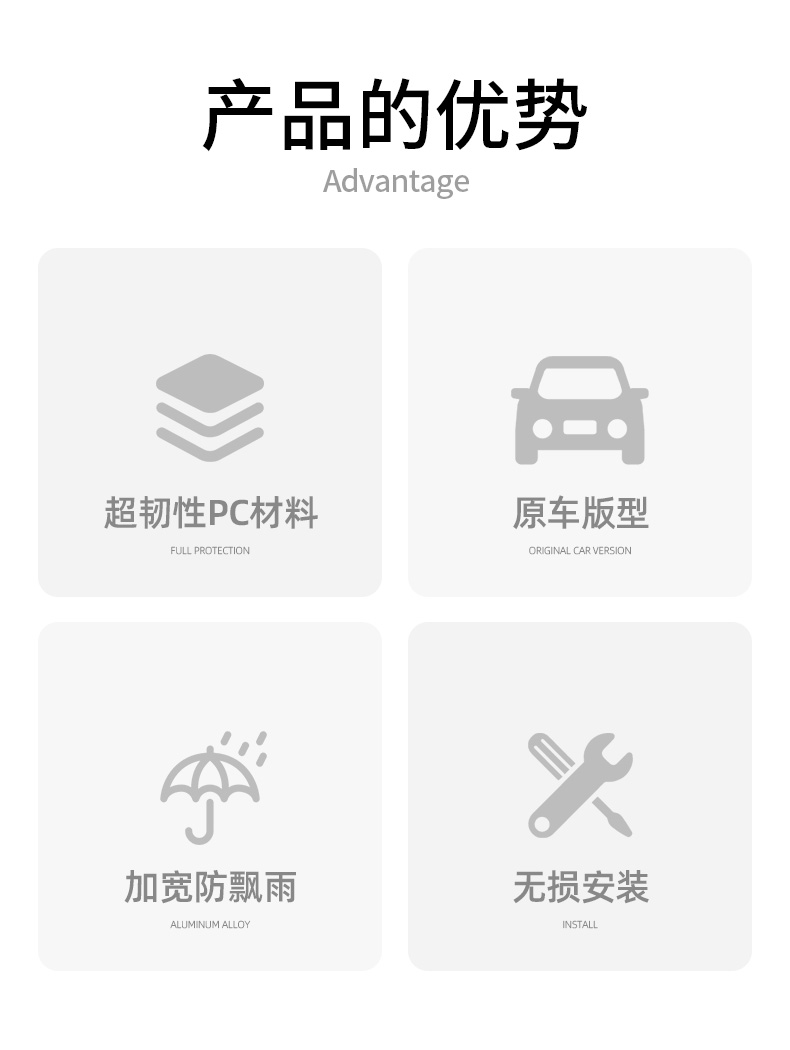 产品的优势
Advantage

超韧性PC材料
FULL PROTECTION

原车版型
ORIGINAL CAR VERSION

加宽防飘雨
ALUMINUM ALLOY

无损安装
INSTALL