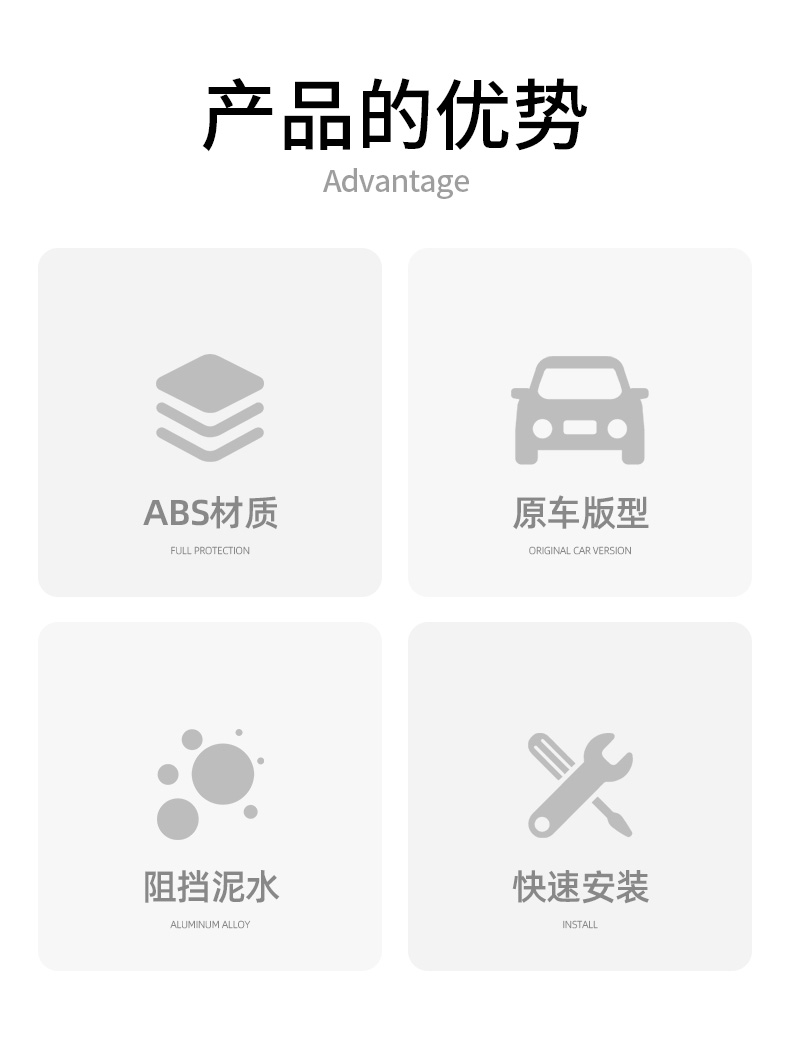 产品的优势
Advantage

ABS材质
FULL PROTECTION

原车版型
ORIGINAL CAR VERSION

阻挡泥水
ALUMINUM ALLOY

快速安装
INSTALL