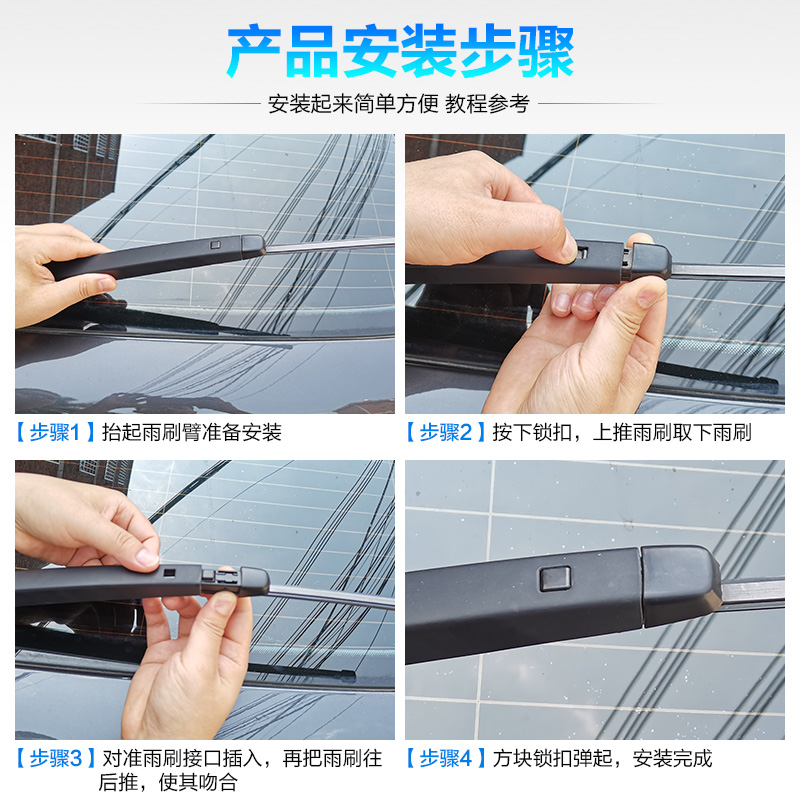 产品安装步骤

安装起来简单方便 教程参考

【步骤1】抬起雨刷臂准备安装

【步骤2】按下锁扣，上推雨刷取下雨刷

【步骤3】对准雨刷接口插入，再把雨刷往后推，使其吻合

【步骤4】方块锁扣弹起，安装完成