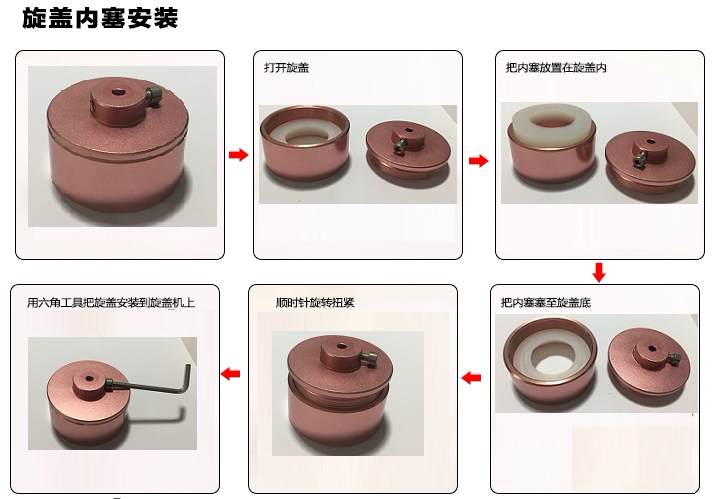 旋盖内塞安装

打开旋盖

把内塞放置在旋盖内

把内塞塞至旋盖底

顺时针旋转扭紧

用六角工具把旋盖安装到旋盖机上