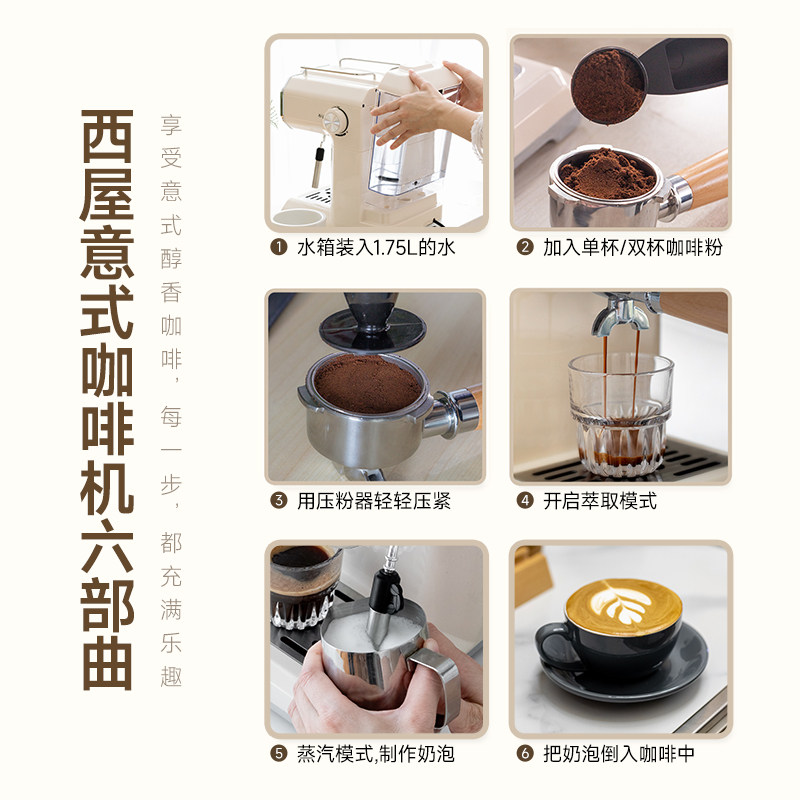 西屋意式咖啡机六部曲

享受意式醇香咖啡，每一步，都充满乐趣

❶ 水箱装入1.75L的水

❷ 加入单杯/双杯咖啡粉

❸ 用压粉器轻轻压紧

❹ 开启萃取模式

❺ 蒸汽模式,制作奶泡

❻ 把奶泡倒入咖啡中