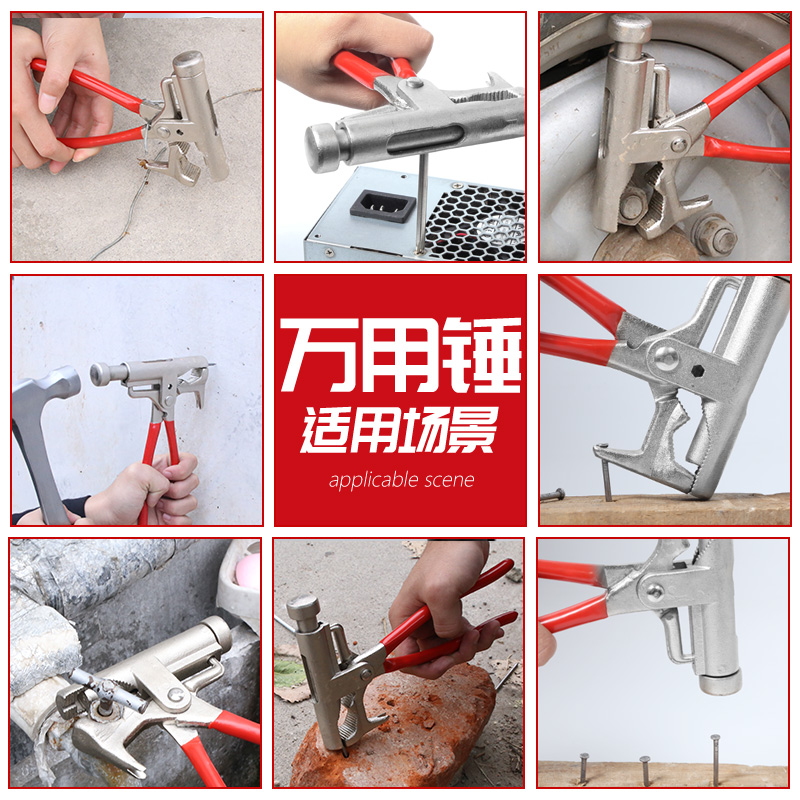 万用锤
适用场景
applicable scene