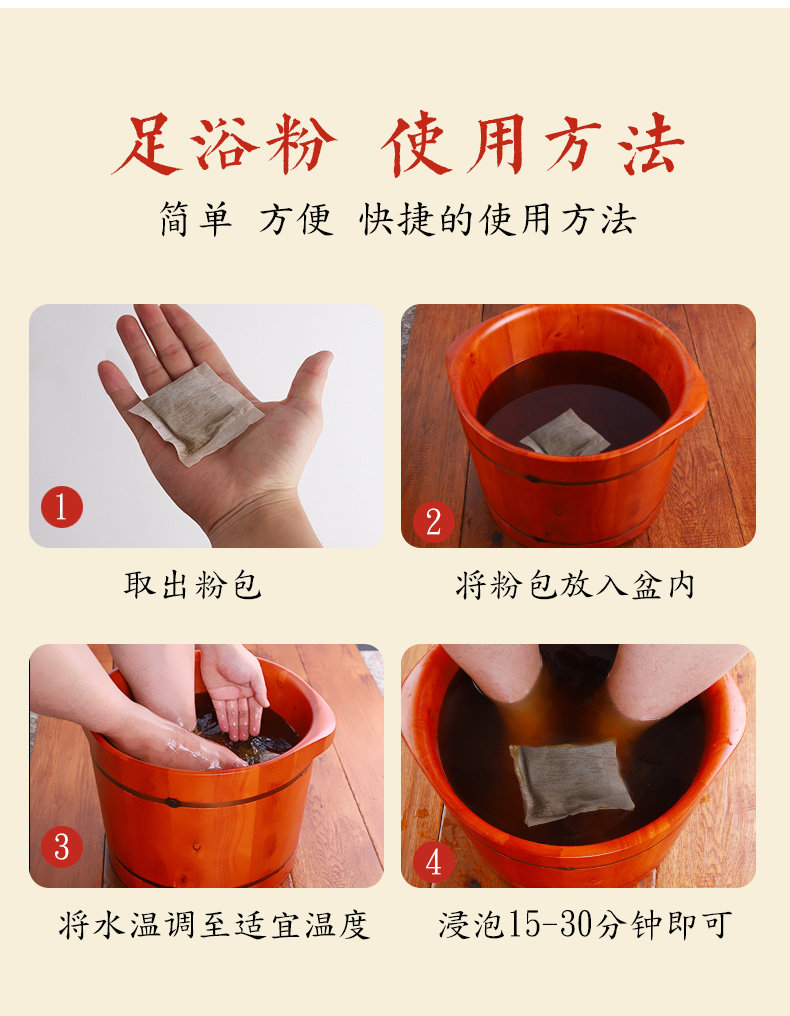 足浴粉 使用方法

简单 方便 快捷的使用方法

1

取出粉包

2

将粉包放入盆内

3

将水温调至适宜温度

4

浸泡15-30分钟即可