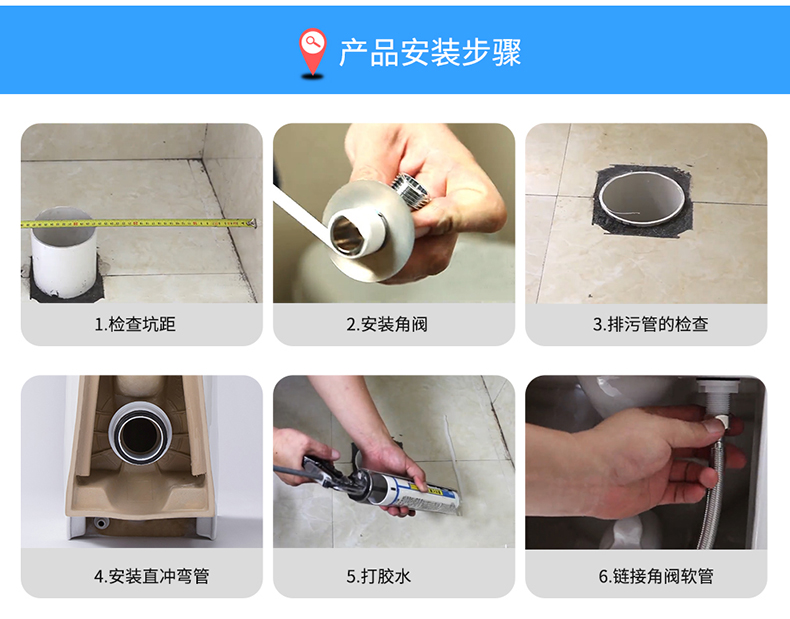 产品安装步骤

1.检查坑距

2.安装角阀

3.排污管的检查

4.安装直冲弯管

5.打胶水

6.链接角阀软管