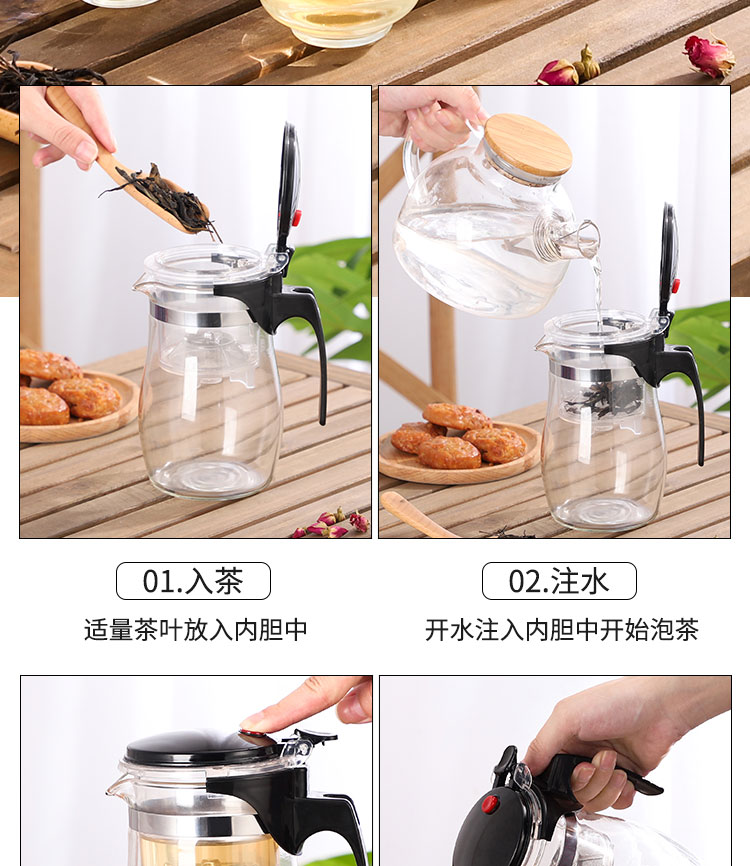 01.入茶

适量茶叶放入内胆中

02.注水

开水注入内胆中开始泡茶