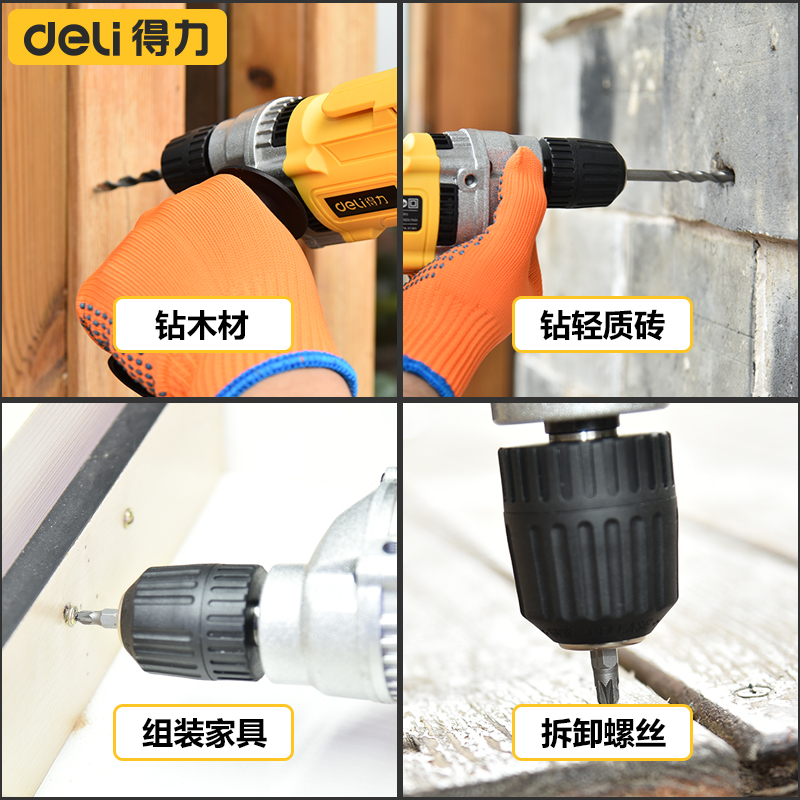 deli 得力

deli 得力

钻木材

钻轻质砖

组装家具

拆卸螺丝