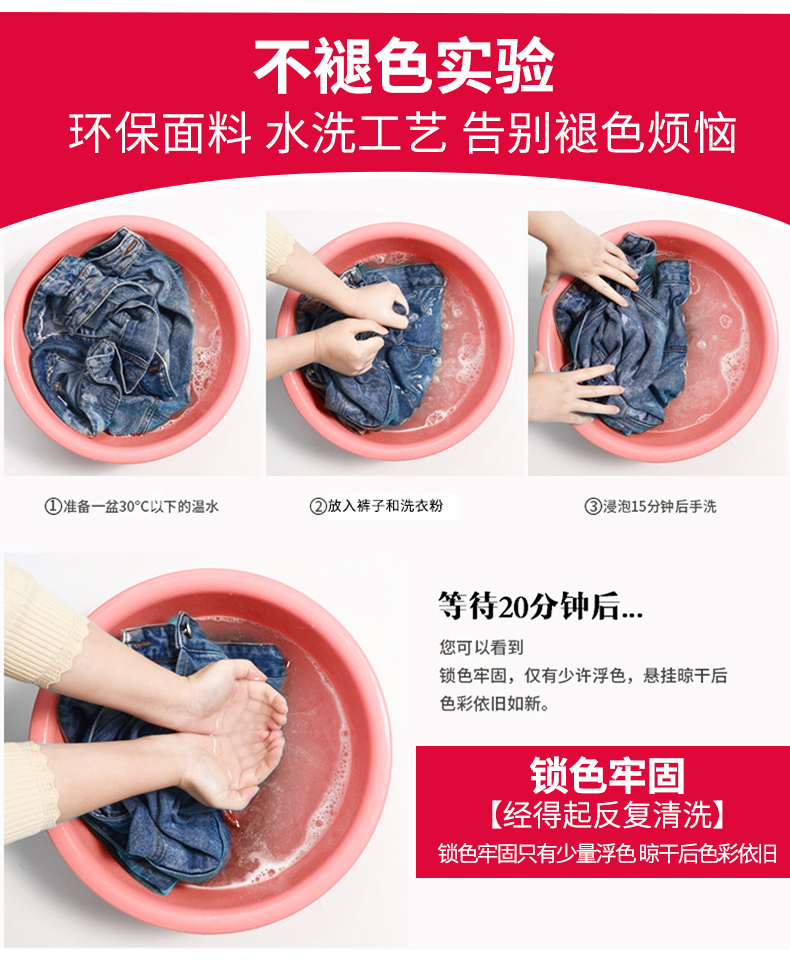 不褪色实验

环保面料 水洗工艺 告别褪色烦恼

①准备一盆30°C以下的温水

②放入裤子和洗衣粉

③浸泡15分钟后手洗

等待20分钟后...

您可以看到
锁色牢固，仅有少许浮色，悬挂晾干后色彩依旧如新。

锁色牢固

【经得起反复清洗】

锁色牢固只有少量浮色 晾干后色彩依旧