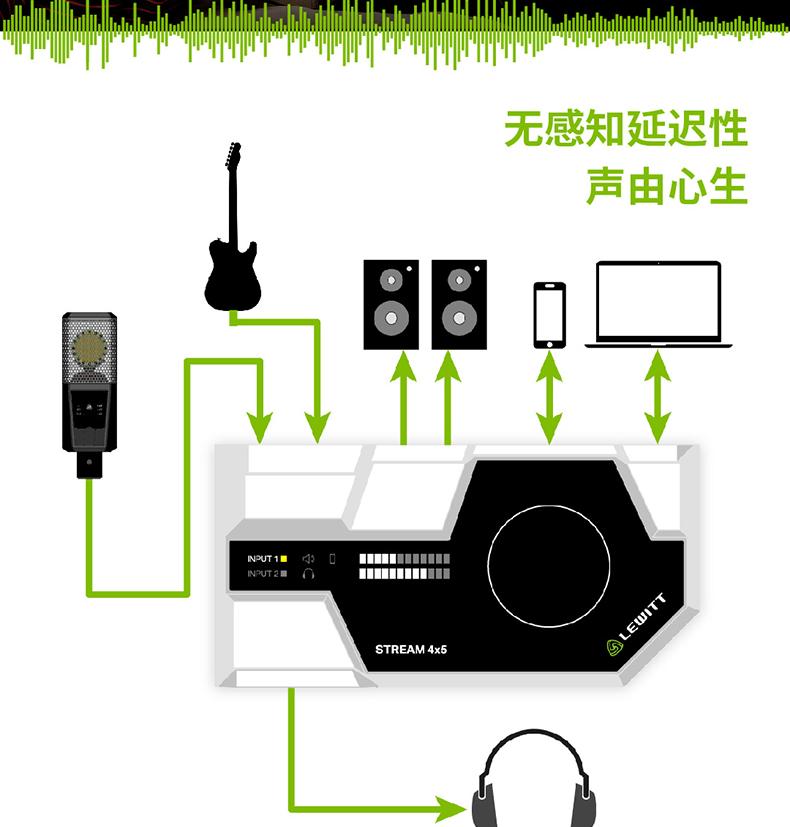 无感知延迟性
声由心生

INPUT 1
INPUT 2

STREAM 4x5

LEWITT