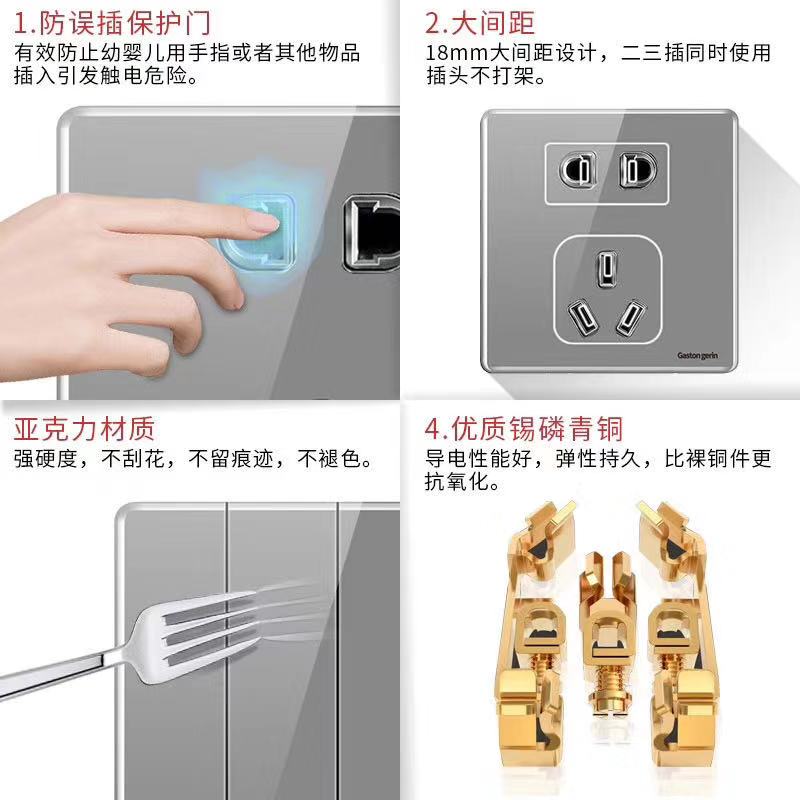 1.防误插保护门
有效防止幼婴儿用手指或者其他物品插入引发触电危险。

2.大间距
18mm大间距设计，二三插同时使用插头不打架。

Gaston gerin

亚克力材质
强硬度，不刮花，不留痕迹，不褪色。

4.优质锡磷青铜
导电性能好，弹性持久，比裸铜件更抗氧化。