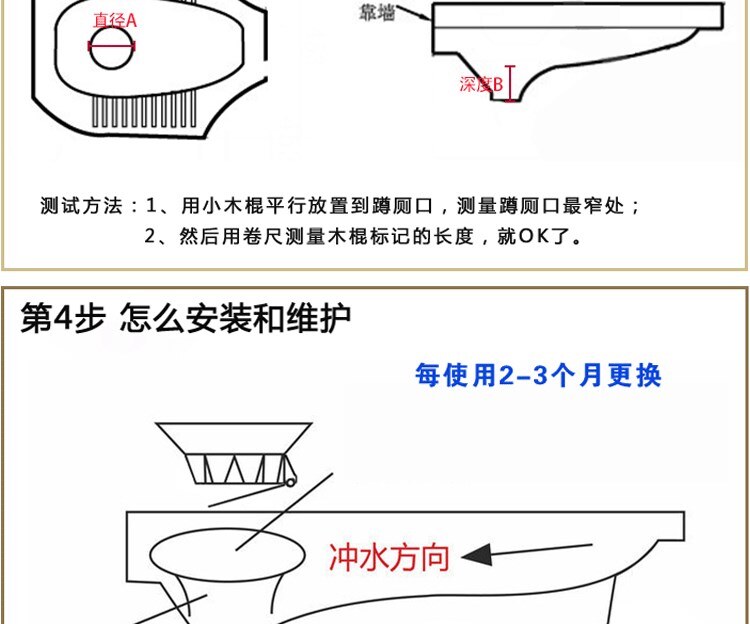 直径A

靠墙

深度B

测试方法：1、用小木棍平行放置到蹲厕口，测量蹲厕口最窄处；
2、然后用卷尺测量木棍标记的长度，就OK了。

第4步 怎么安装和维护

每使用2-3个月更换

冲水方向