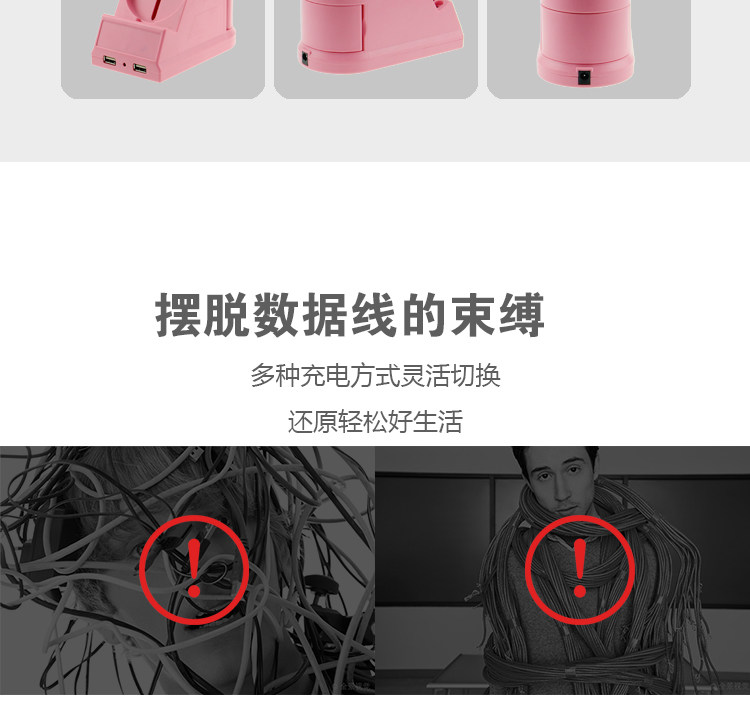 摆脱数据线的束缚

多种充电方式灵活切换

还原轻松好生活

!

!