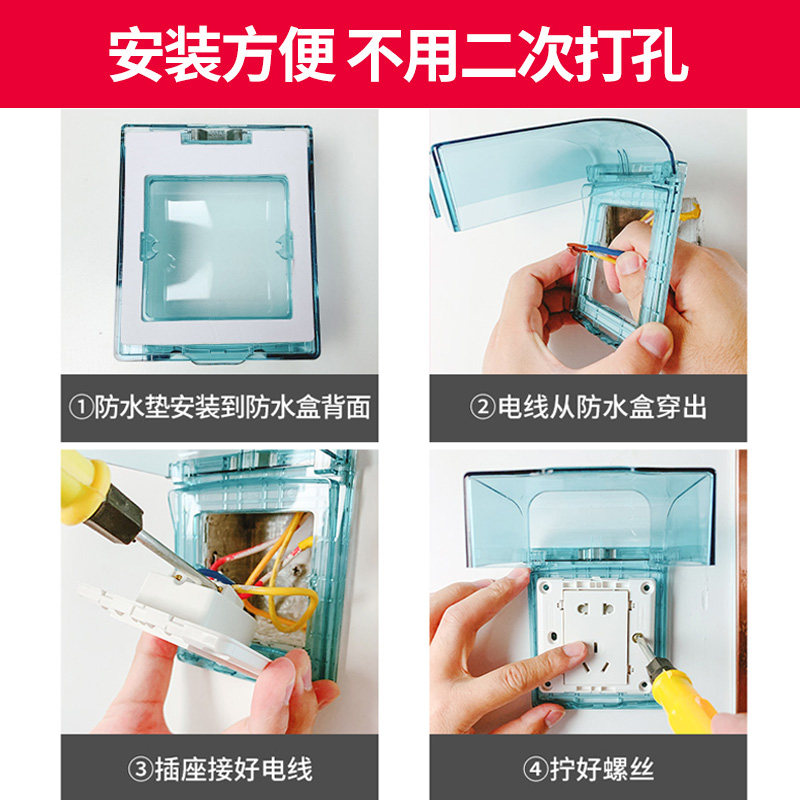 安装方便 不用二次打孔

①防水垫安装到防水盒背面

②电线从防水盒穿出

③插座接好电线

④拧好螺丝