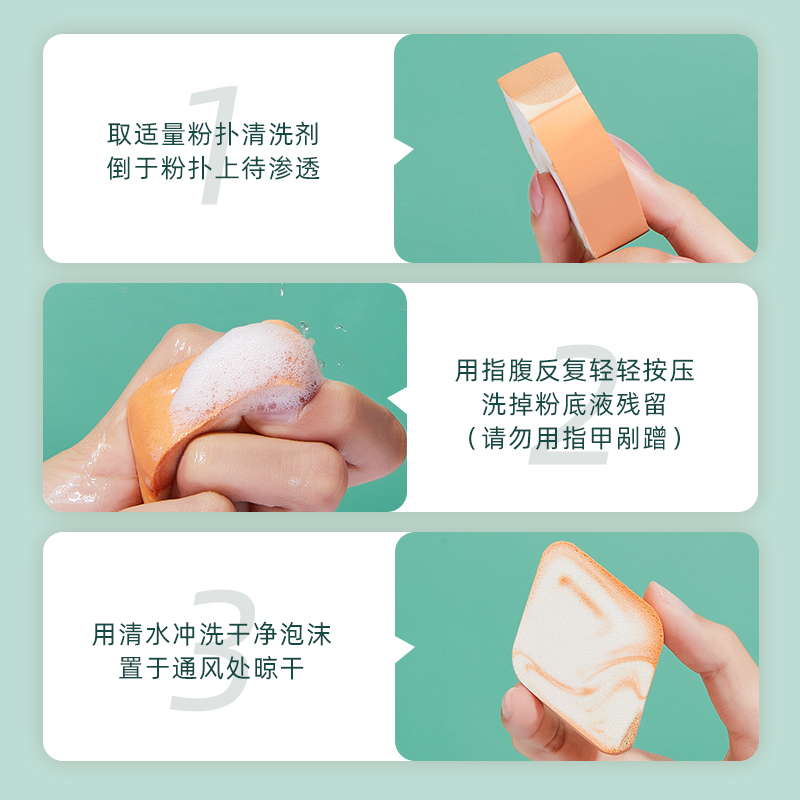 1

取适量粉扑清洗剂
倒于粉扑上待渗透

2

用指腹反复轻轻按压
洗掉粉底液残留
（请勿用指甲剐蹭）

3

用清水冲洗干净泡沫
置于通风处晾干