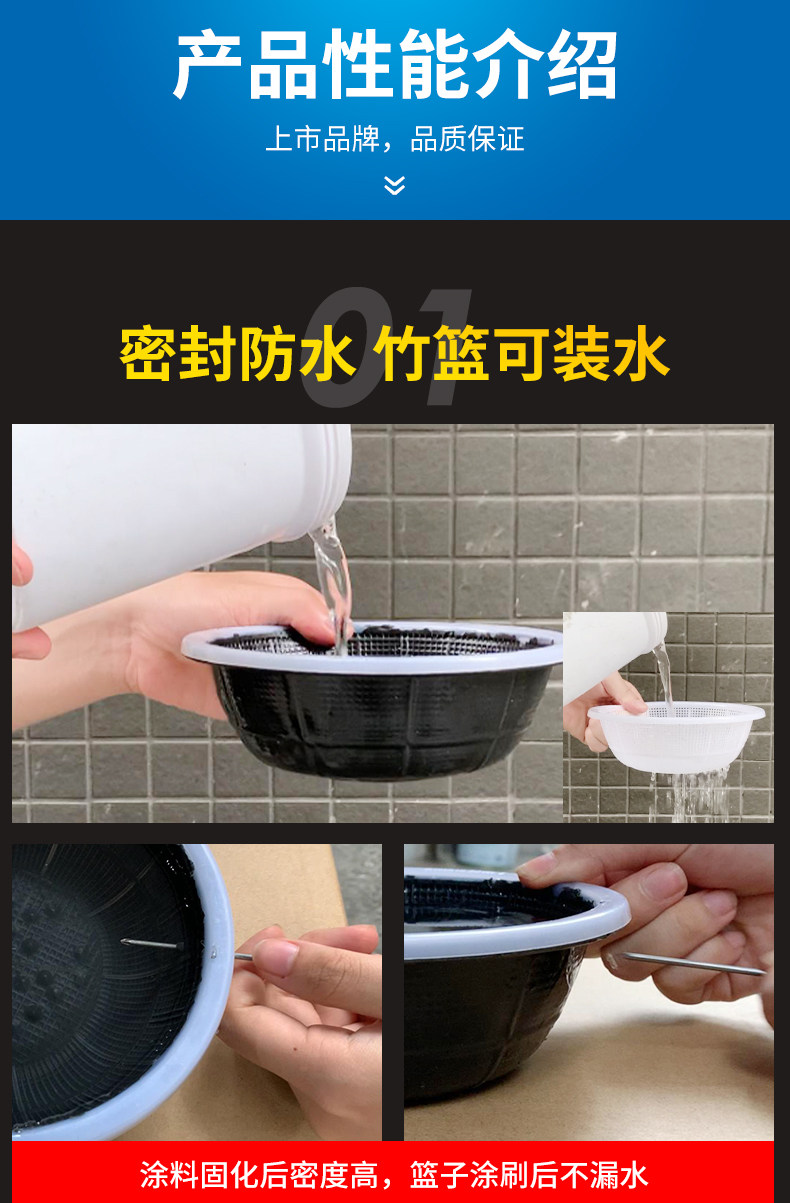 产品性能介绍

上市品牌，品质保证

01

密封防水 竹篮可装水

涂料固化后密度高，篮子涂刷后不漏水