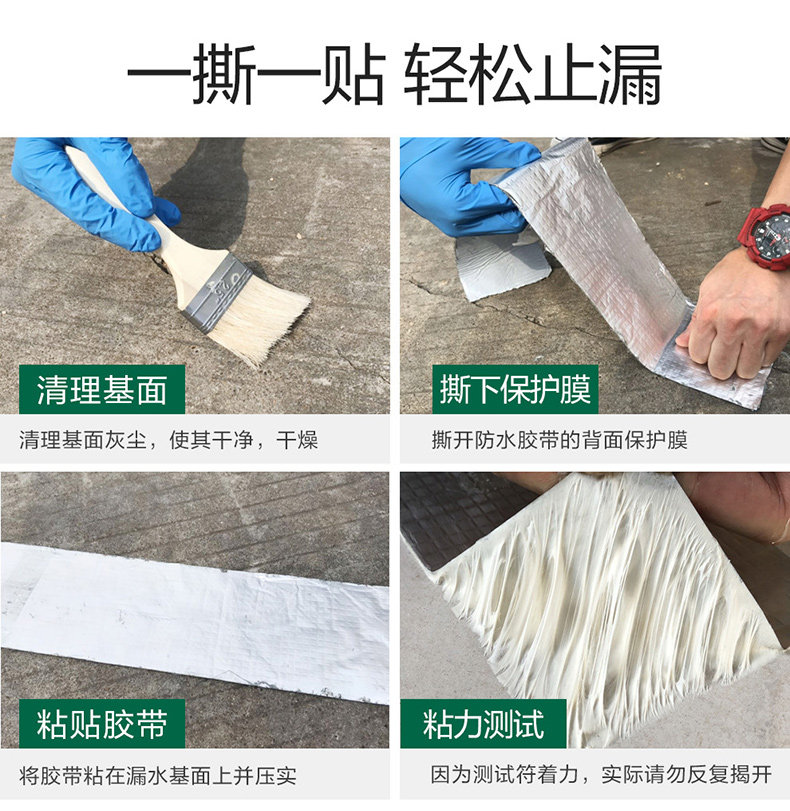 一撕一贴 轻松止漏

清理基面

清理基面灰尘，使其干净，干燥

撕下保护膜

撕开防水胶带的背面保护膜

粘贴胶带

将胶带粘在漏水基面上并压实

粘力测试

因为测试符着力，实际请勿反复揭开