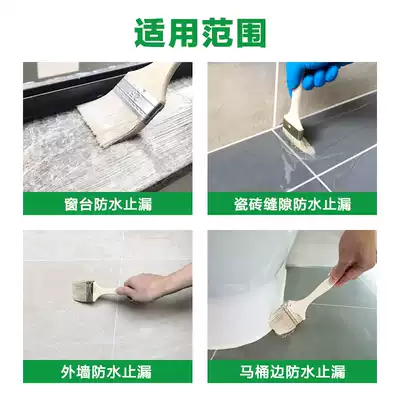 适用范围

窗台防水止漏

瓷砖缝隙防水止漏

外墙防水止漏

马桶边防水止漏