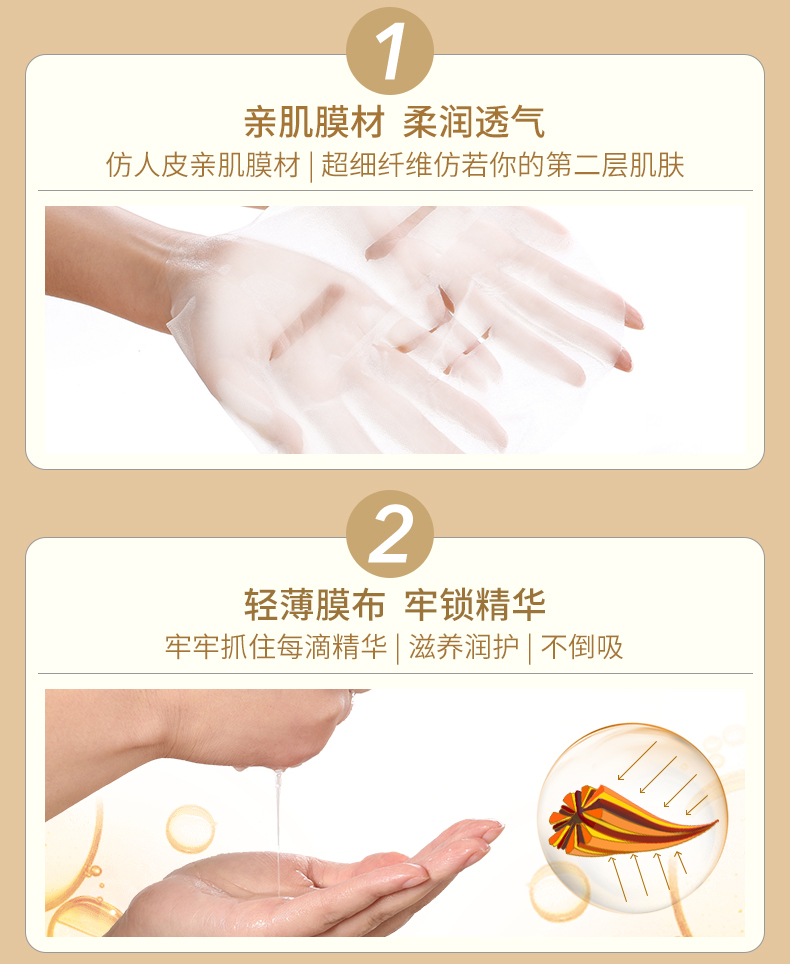 1

亲肌膜材 柔润透气

仿人皮亲肌膜材 | 超细纤维仿若你的第二层肌肤

2

轻薄膜布 牢锁精华

牢牢抓住每滴精华 | 滋养润护 | 不倒吸