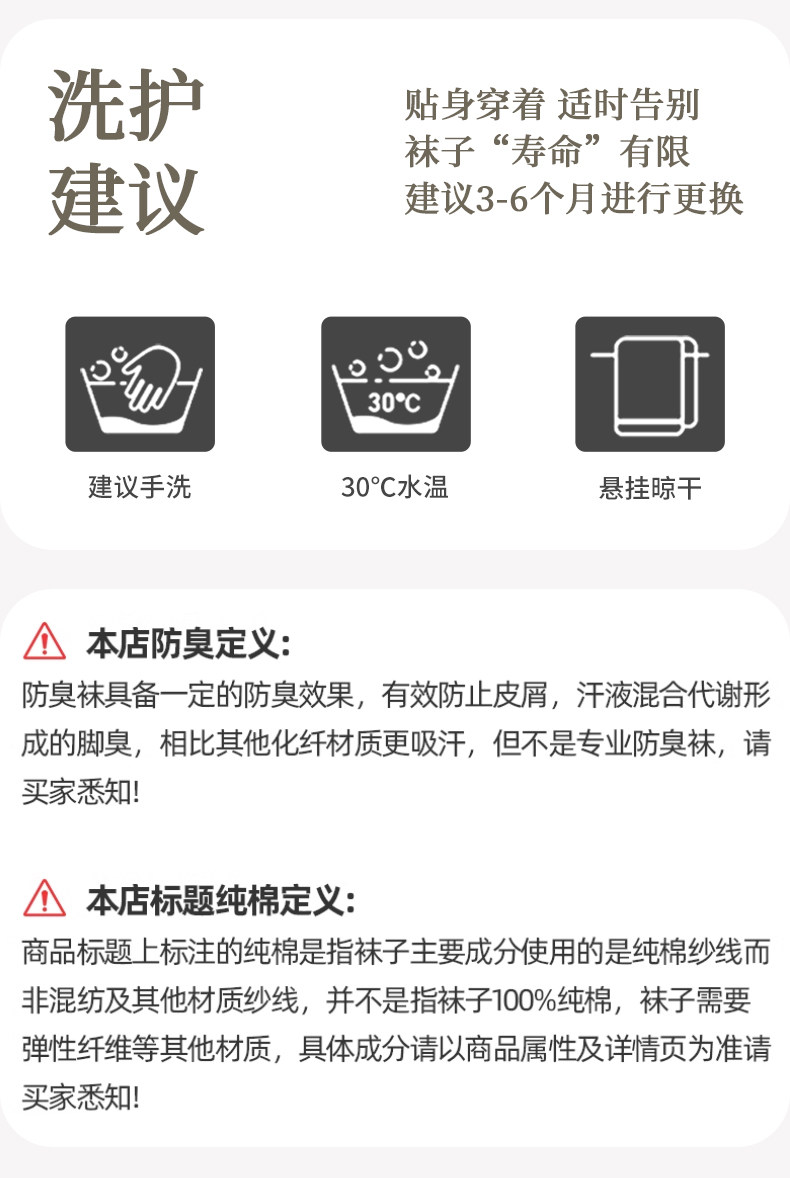 洗护
建议

贴身穿着 适时告别
袜子“寿命”有限
建议3-6个月进行更换

30°C

建议手洗

30°C水温

悬挂晾干

本店防臭定义:

防臭袜具备一定的防臭效果，有效防止皮屑，汗液混合代谢形成的脚臭，相比其他化纤材质更吸汗，但不是专业防臭袜，请买家悉知!

本店标题纯棉定义:

商品标题上标注的纯棉是指袜子主要成分使用的是纯棉纱线而非混纺及其他材质纱线，并不是指袜子100%纯棉，袜子需要弹性纤维等其他材质，具体成分请以商品属性及详情页为准请买家悉知!