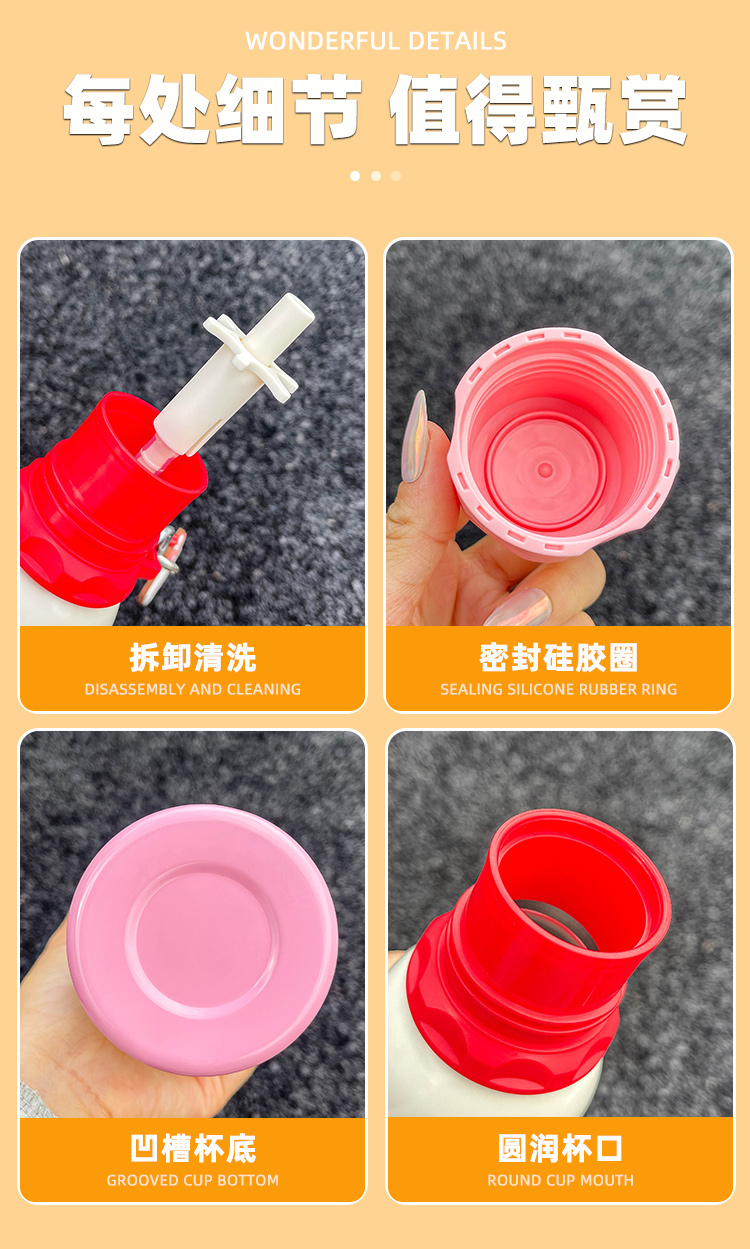 WONDERFUL DETAILS

每处细节 值得甄赏

拆卸清洗
DISASSEMBLY AND CLEANING

密封硅胶圈
SEALING SILICONE RUBBER RING

凹槽杯底
GROOVED CUP BOTTOM

圆润杯口
ROUND CUP MOUTH