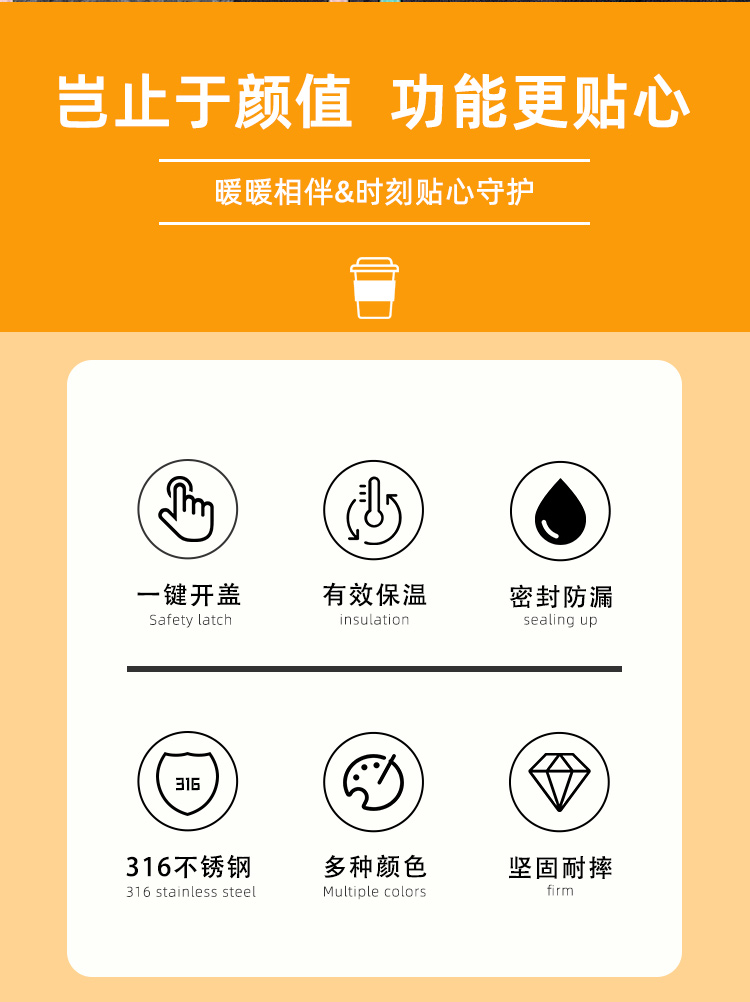 岂止于颜值 功能更贴心

暖暖相伴&时刻贴心守护

一键开盖
Safety latch

有效保温
insulation

密封防漏
sealing up

316

316不锈钢
316 stainless steel

多种颜色
Multiple colors

坚固耐摔
firm