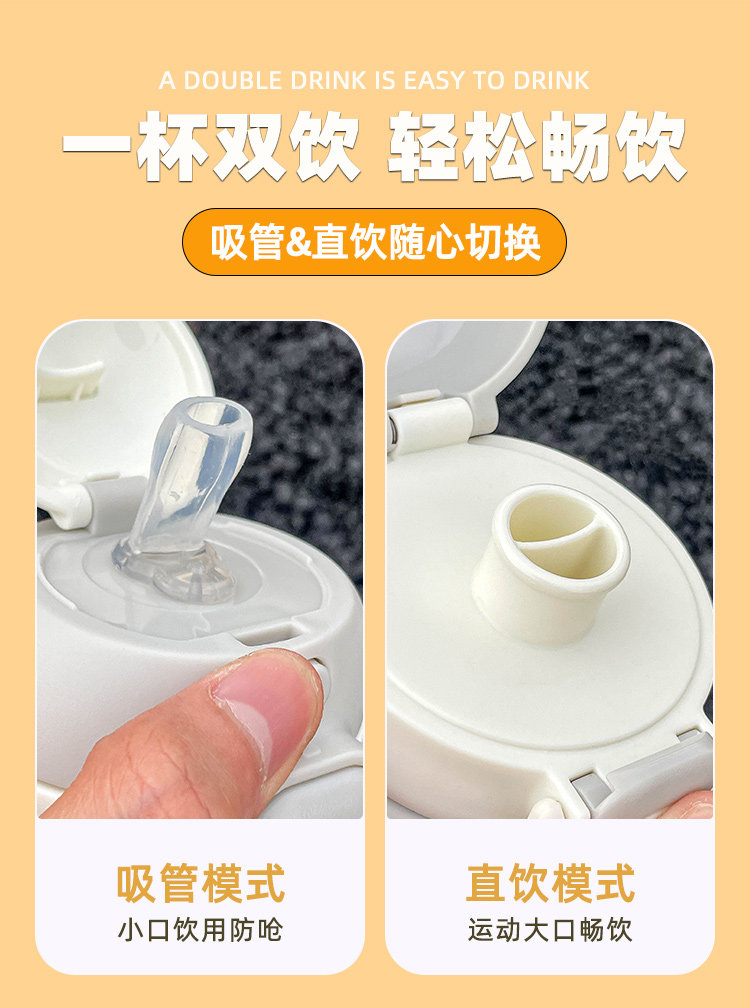 A DOUBLE DRINK IS EASY TO DRINK

一杯双饮 轻松畅饮

吸管&直饮随心切换

吸管模式

小口饮用防呛

直饮模式

运动大口畅饮