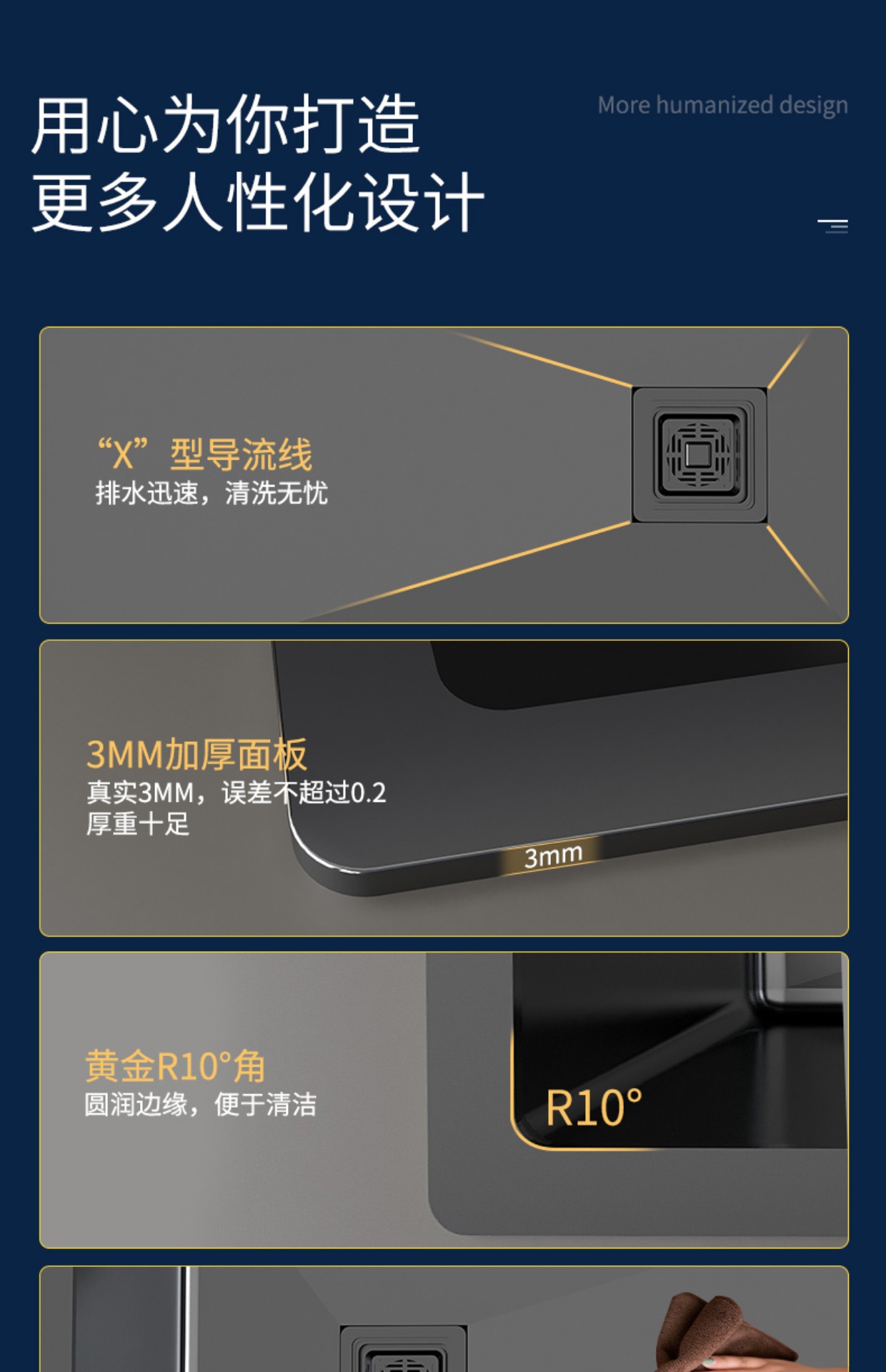 用心为你打造
更多人性化设计

More humanized design

“X”型导流线
排水迅速，清洗无忧

3MM加厚面板
真实3MM，误差不超过0.2
厚重十足

3mm

黄金R10°角
圆润边缘，便于清洁

R10°