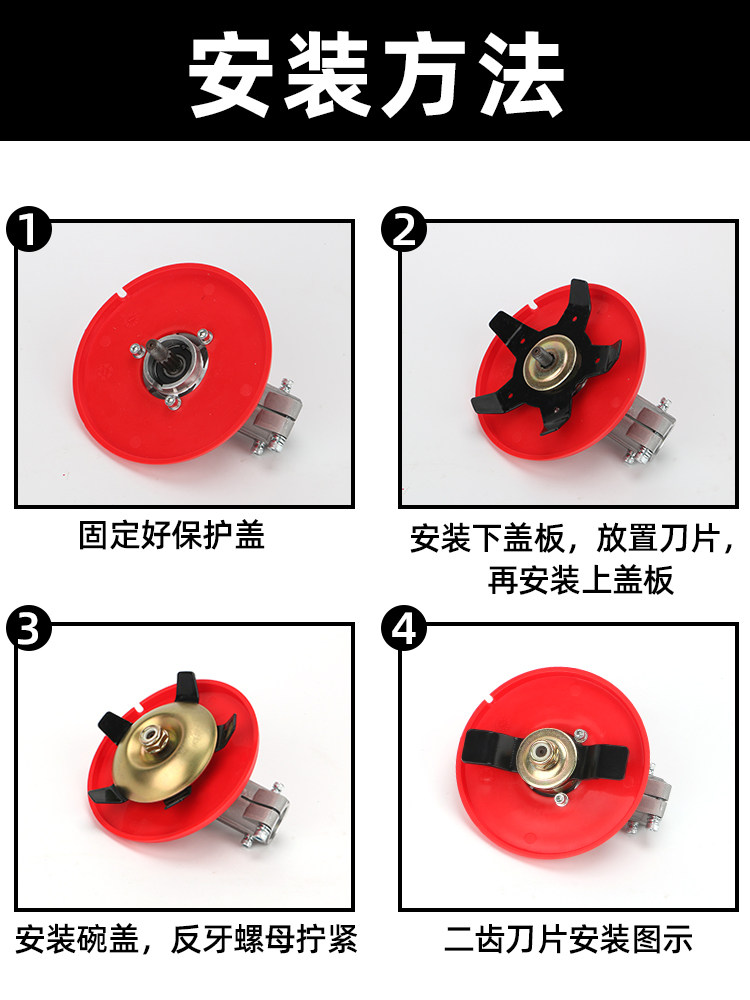 安装方法

1

固定好保护盖

2

安装下盖板，放置刀片，再安装上盖板

3

安装碗盖，反牙螺母拧紧

4

二齿刀片安装图示