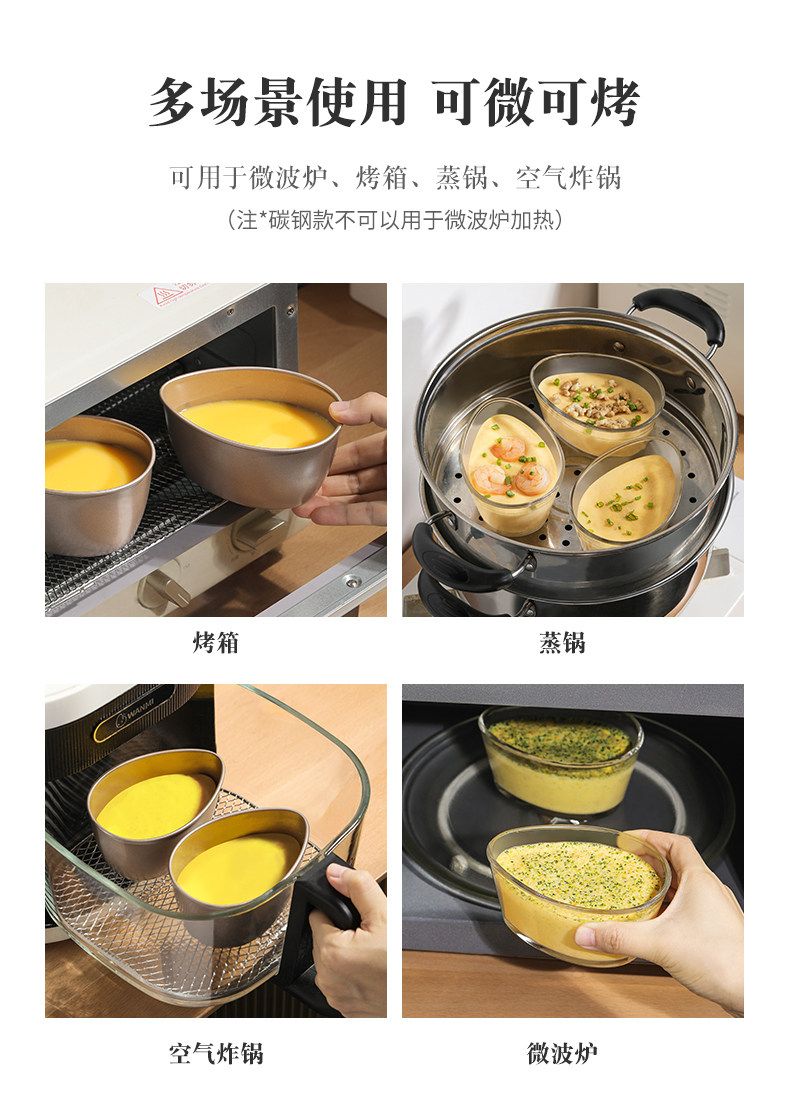 多场景使用 可微可烤

可用于微波炉、烤箱、蒸锅、空气炸锅

（注*碳钢款不可以用于微波炉加热）

烤箱

蒸锅

WANMI

空气炸锅

微波炉